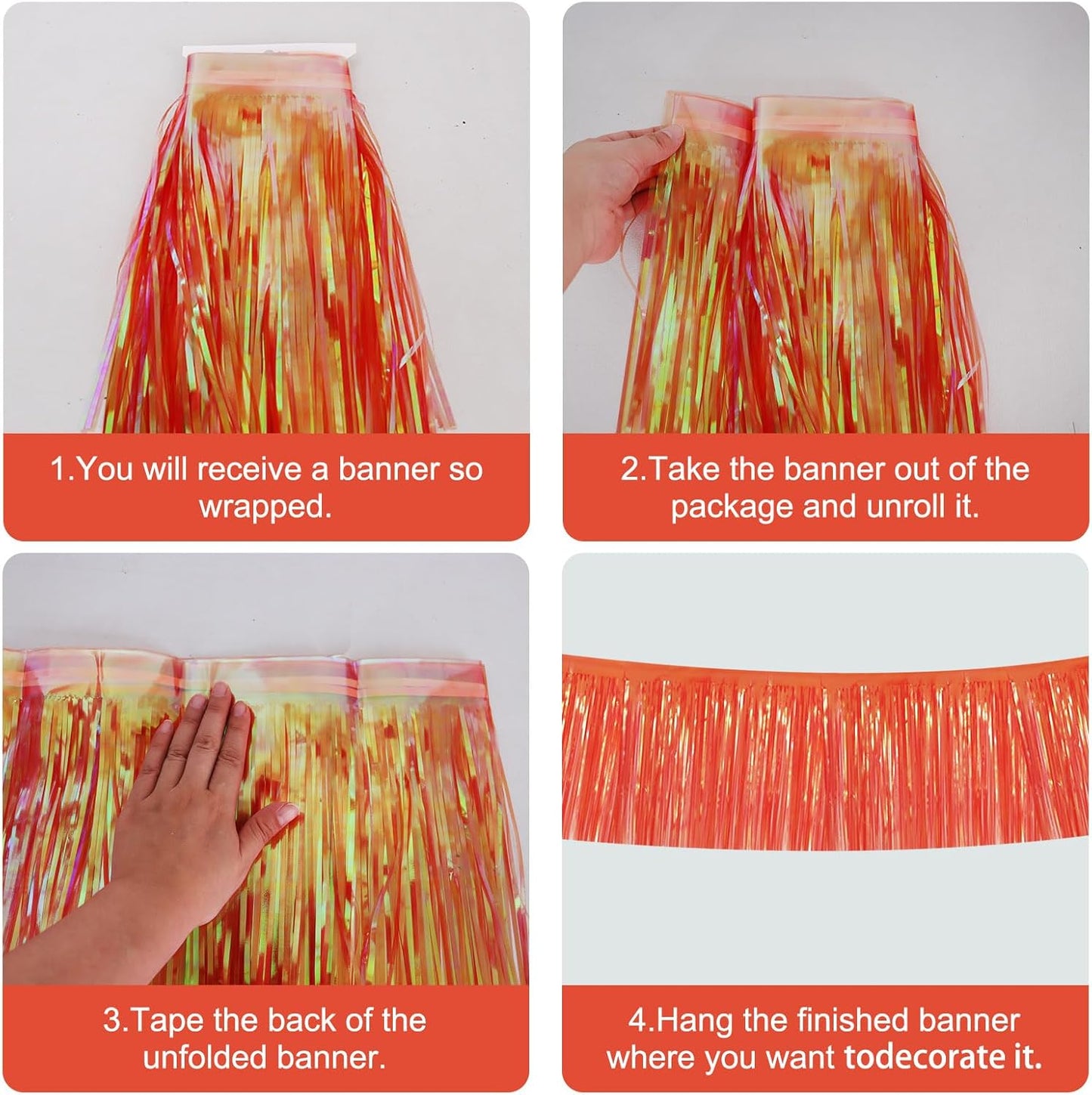 1.You will receive a banner so wrapped.

2.Take the banner out of the package and unroll it.

3.Tape the back of the unfolded banner.

4.Hang the finished banner where you want todecorate it.