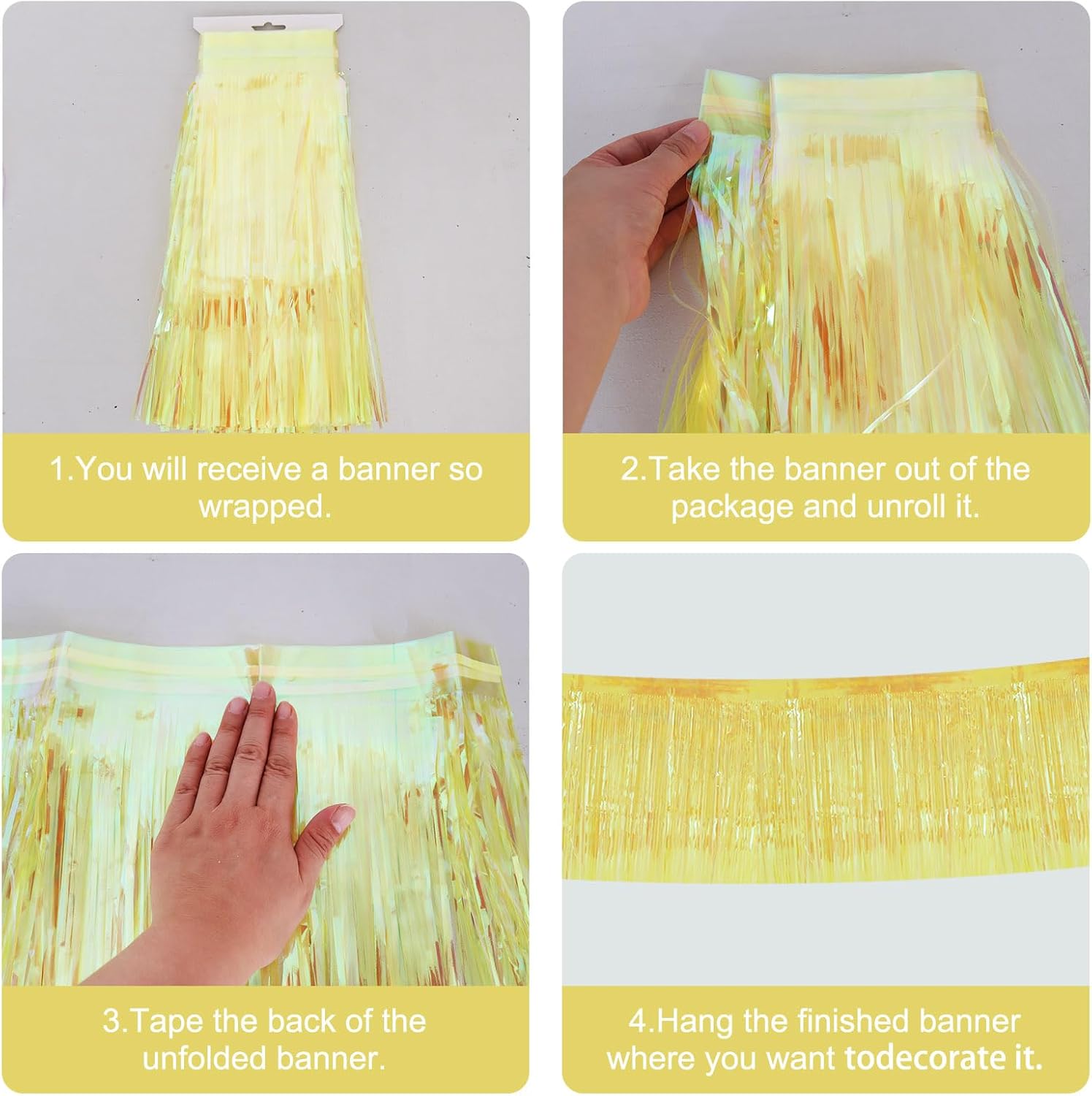 1.You will receive a banner so wrapped.

2.Take the banner out of the package and unroll it.

3.Tape the back of the unfolded banner.

4.Hang the finished banner where you want todecorate it.