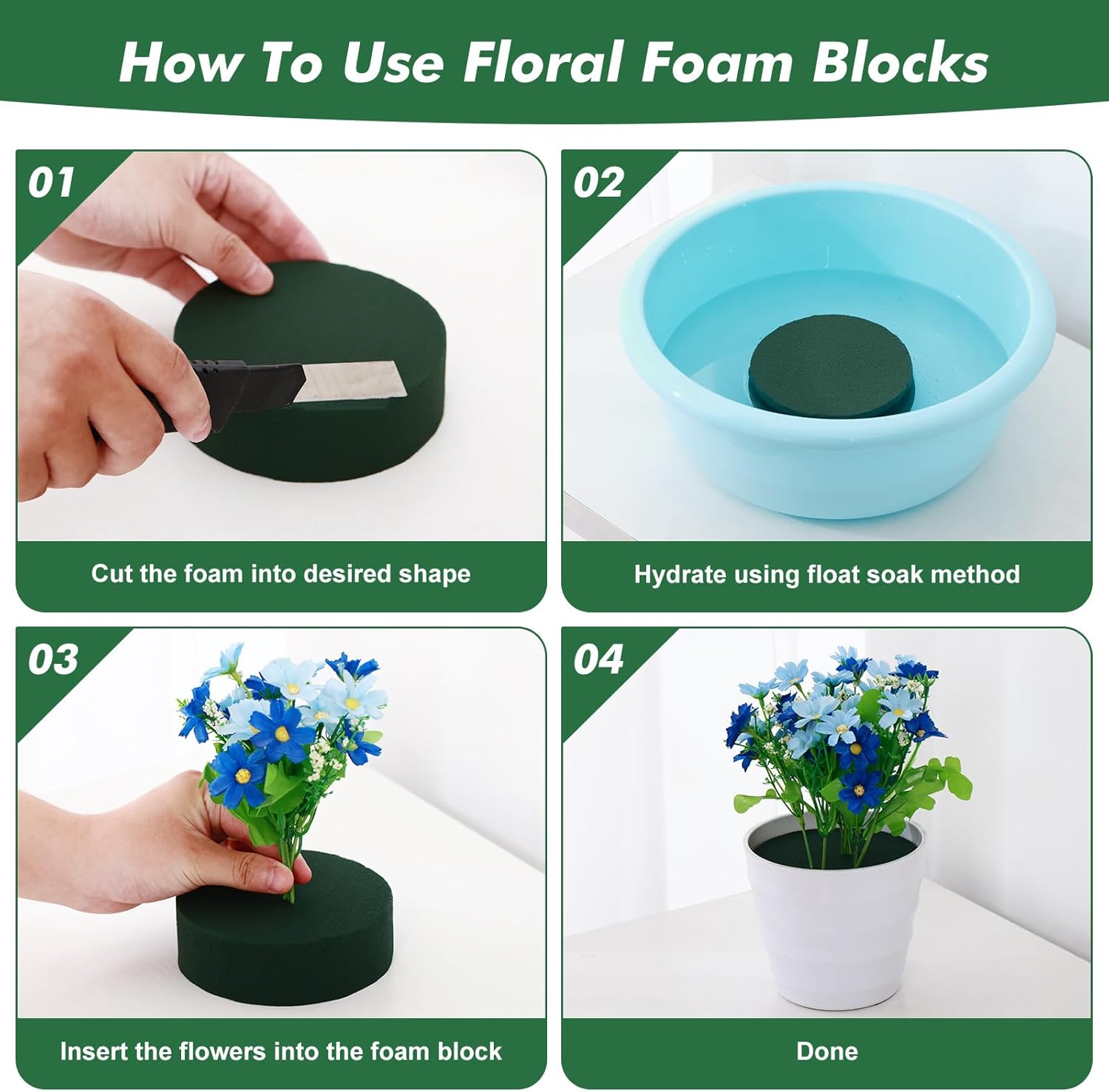 How To Use Floral Foam Blocks

01

Cut the foam into desired shape

02

Hydrate using float soak method

03

Insert the flowers into the foam block

04

Done