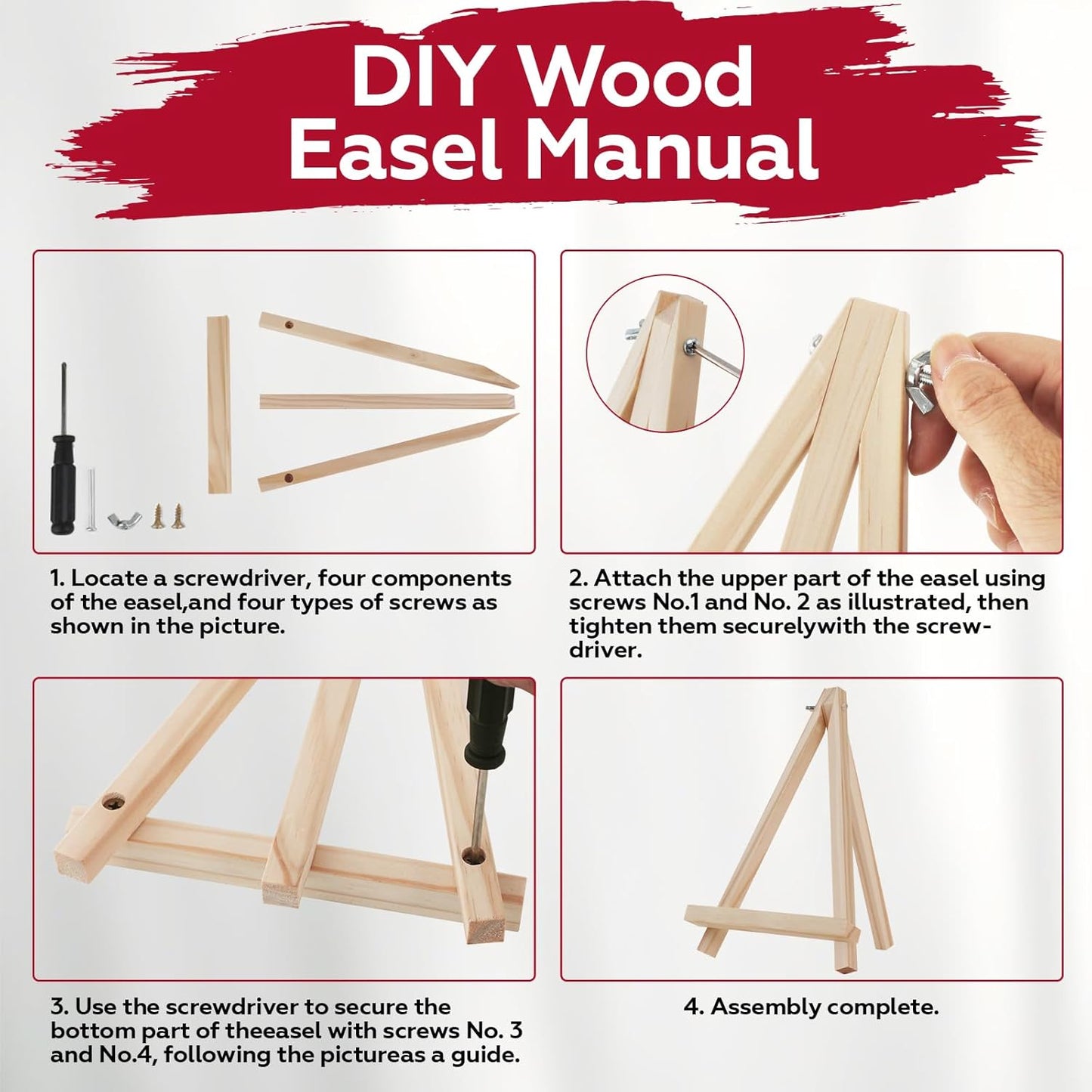 DIY Wood Easel Manual

1. Locate a screwdriver, four components of the easel,and four types of screws as shown in the picture.

2. Attach the upper part of the easel using screws No.1 and No. 2 as illustrated, then tighten them securelywith the screwdriver.

3. Use the screwdriver to secure the bottom part of theeasel with screws No. 3 and No.4, following the pictureas a guide.

4. Assembly complete.