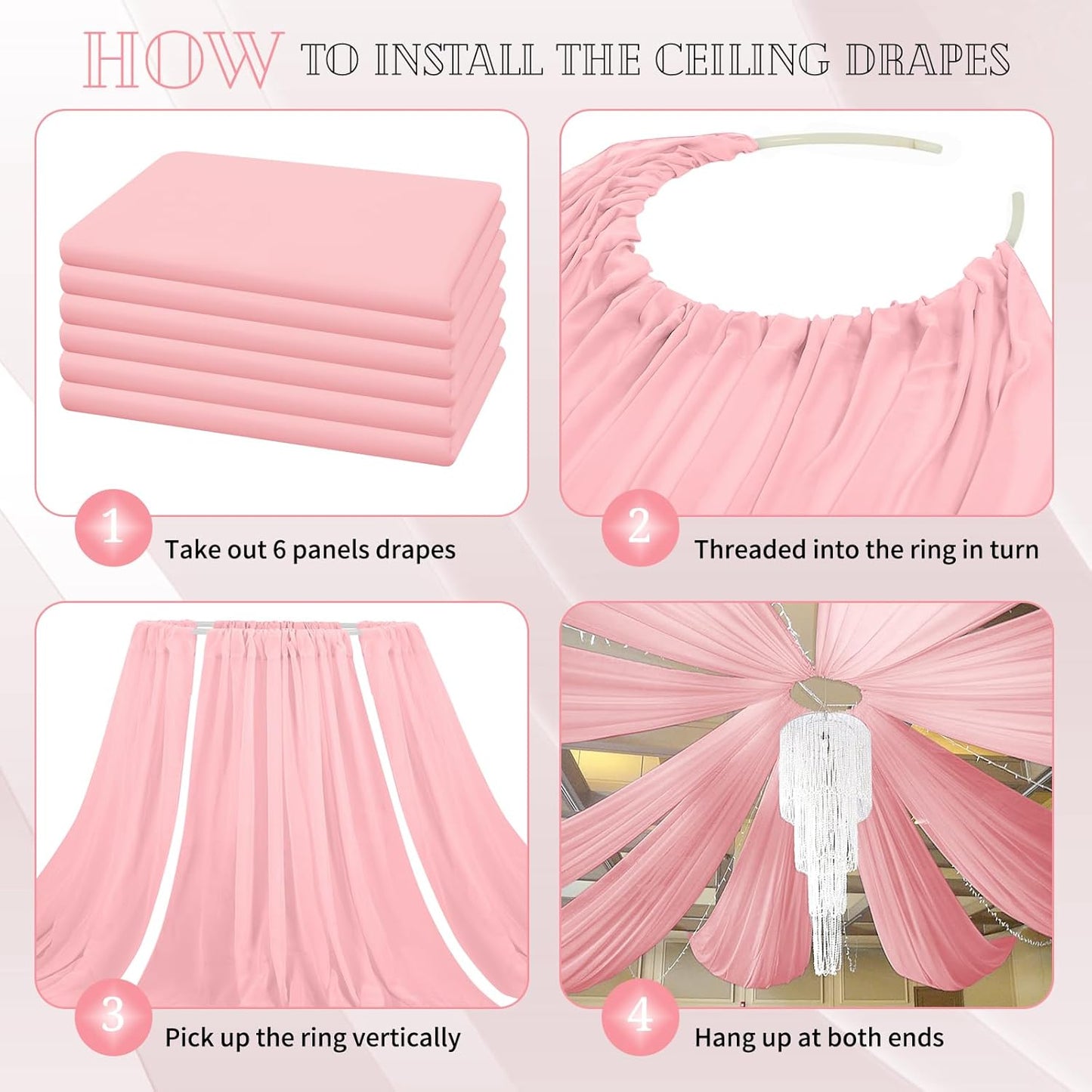 HOW TO INSTALL THE CEILING DRAPES

1 Take out 6 panels drapes

2 Threaded into the ring in turn

3 Pick up the ring vertically

4 Hang up at both ends