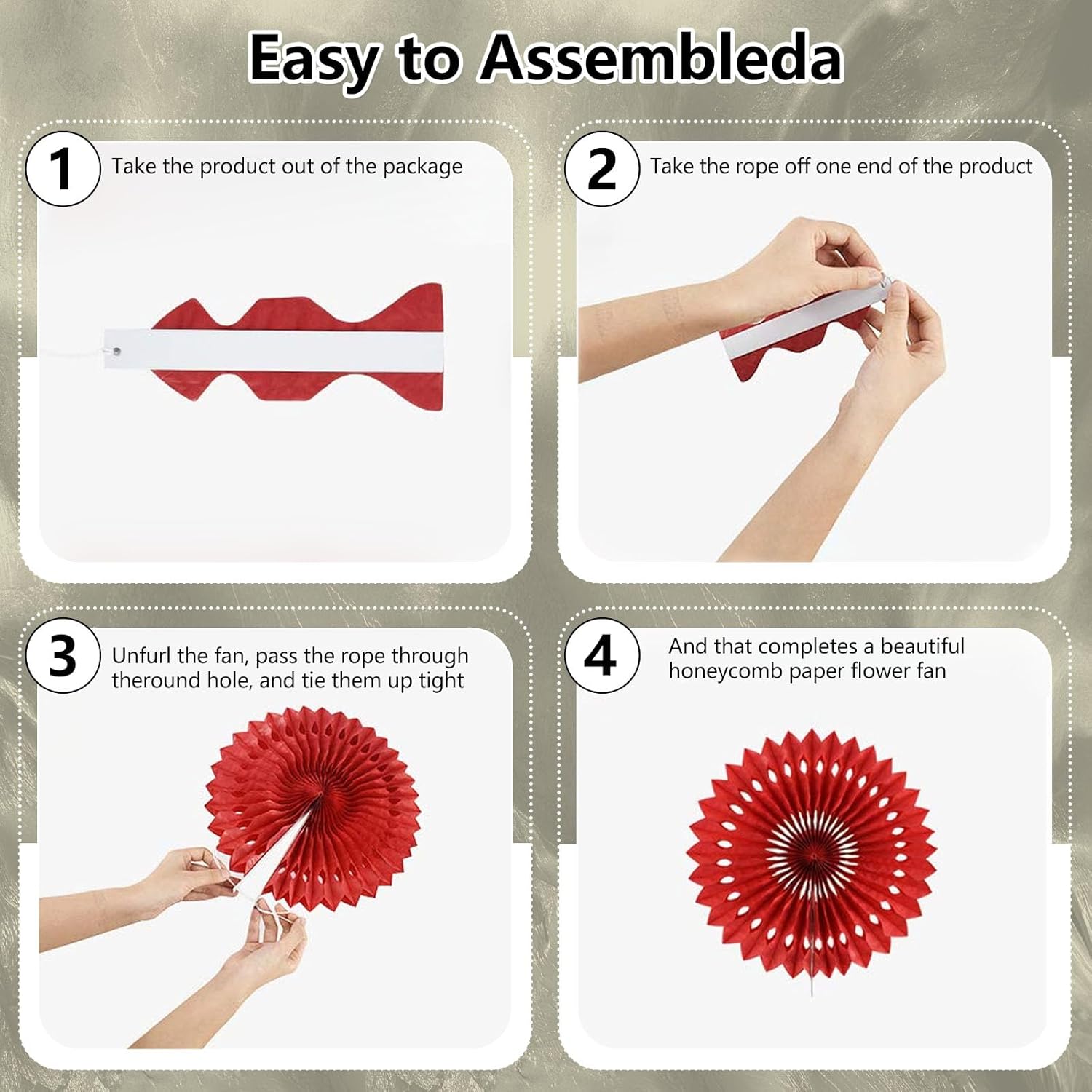 Easy to Assembleda

1 Take the product out of the package

2 Take the rope off one end of the product

3 Unfurl the fan, pass the rope through theround hole, and tie them up tight

4 And that completes a beautiful honeycomb paper flower fan