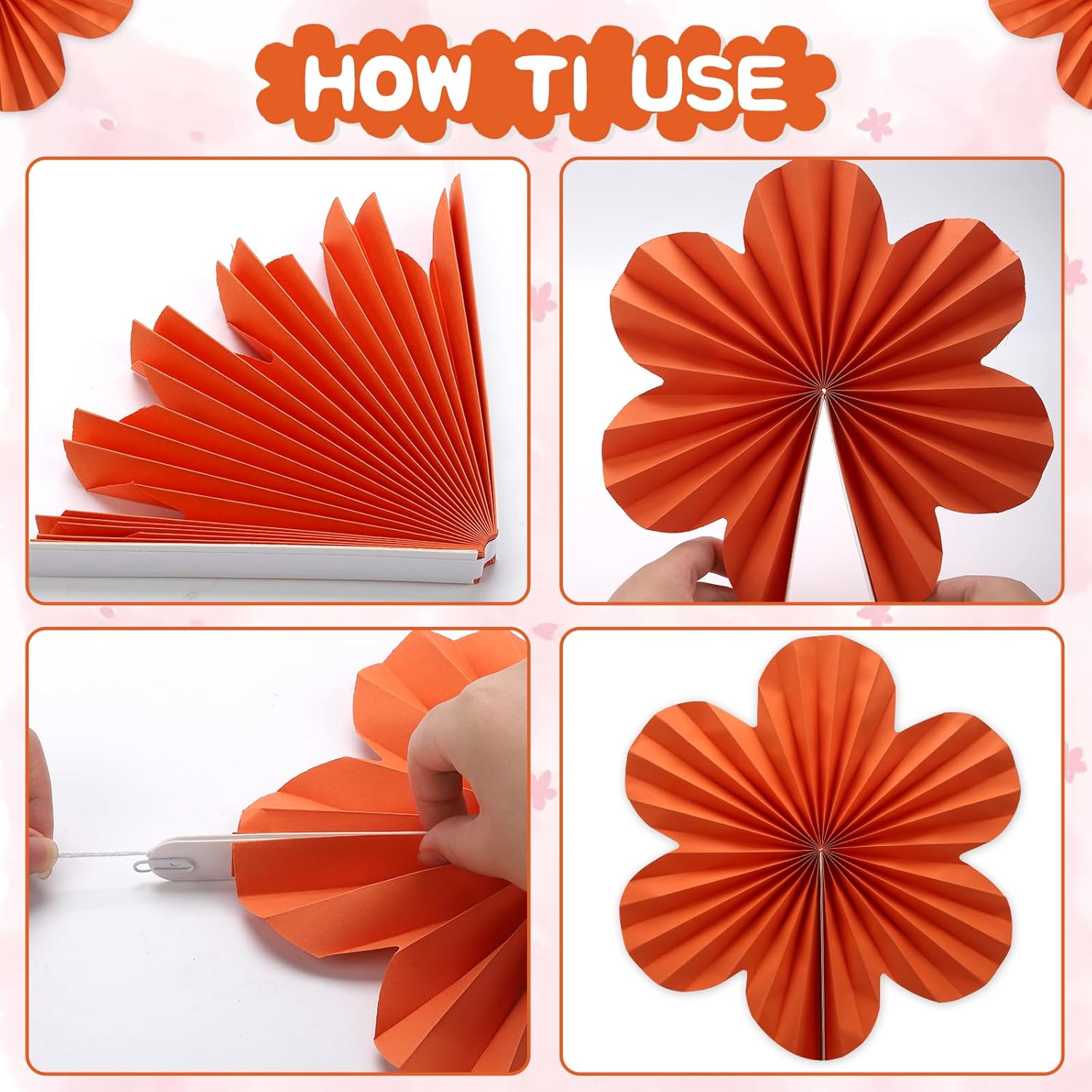 HOW TI USE