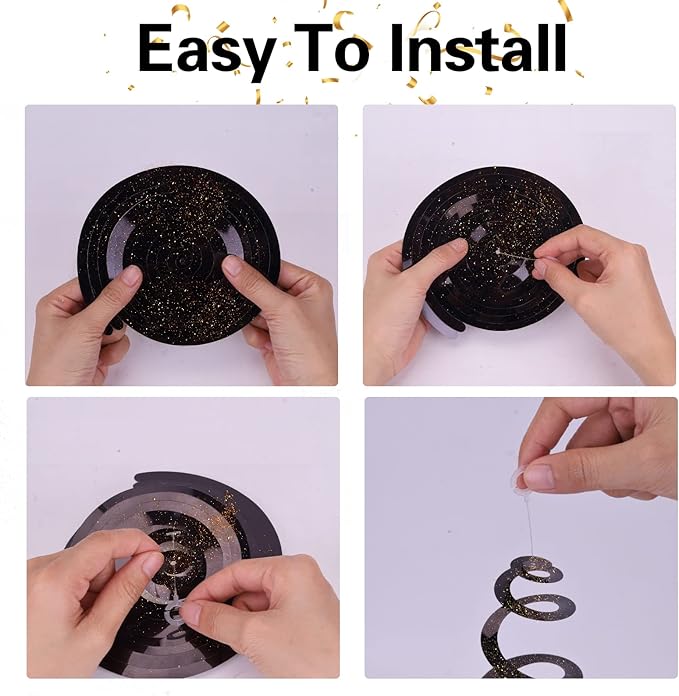 Easy To Install