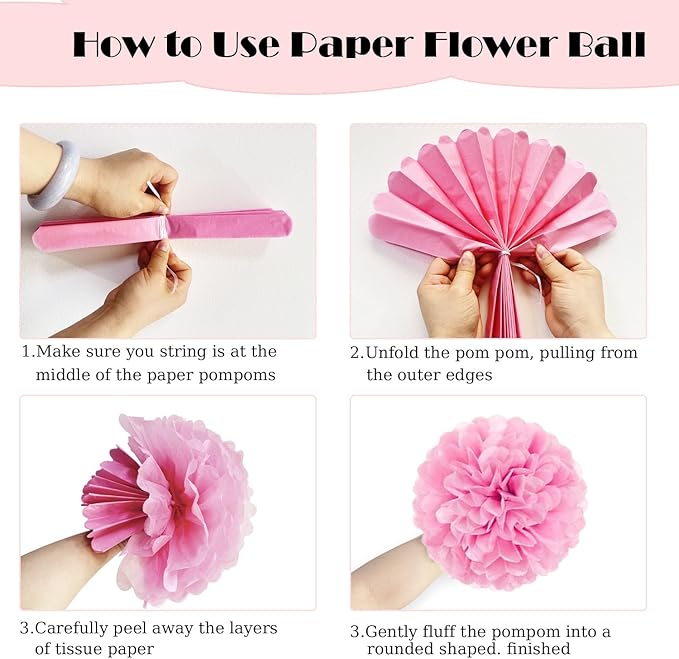 How to Use Paper Flower Ball

1.Make sure you string is at the middle of the paper pompoms

2.Unfold the pom pom, pulling from the outer edges

3.Carefully peel away the layers of tissue paper

3.Gently fluff the pompom into a rounded shaped. finished