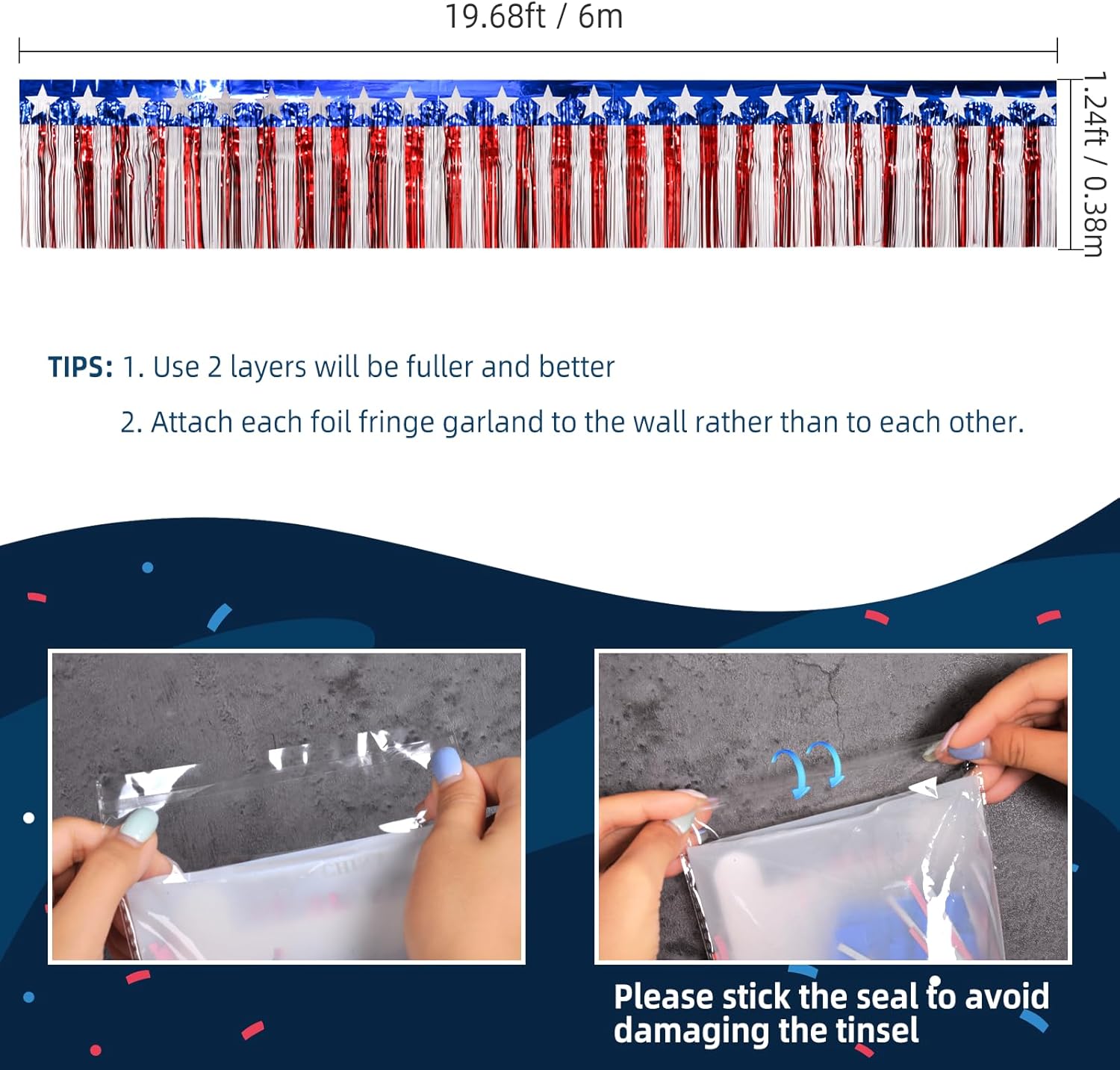 19.68ft / 6m

1.24ft / 0.38m

TIPS: 1. Use 2 layers will be fuller and better

2. Attach each foil fringe garland to the wall rather than to each other.

Please stick the seal to avoid damaging the tinsel