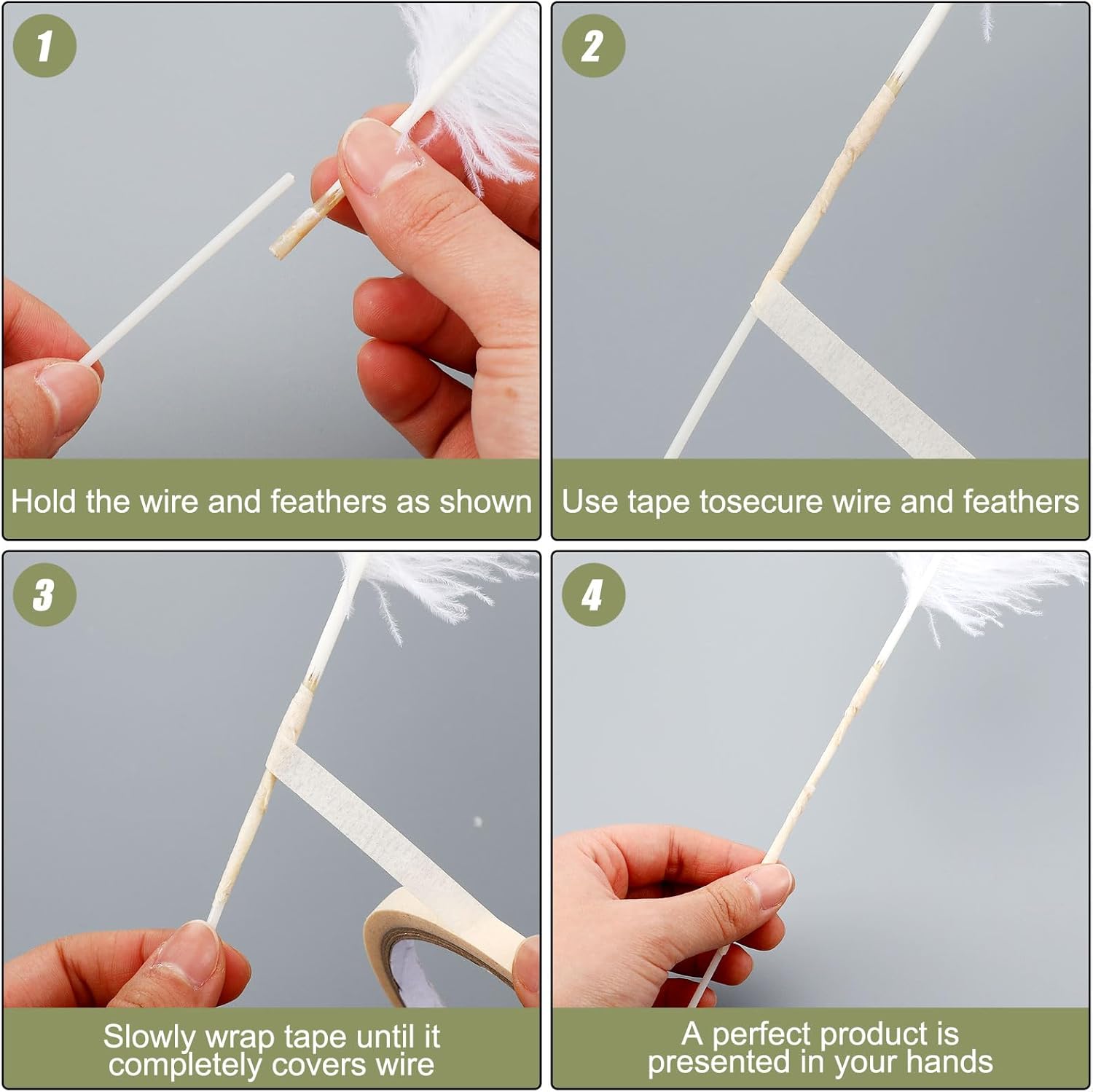 1

Hold the wire and feathers as shown

2

Use tape tosecure wire and feathers

3

Slowly wrap tape until it completely covers wire

4

A perfect product is presented in your hands