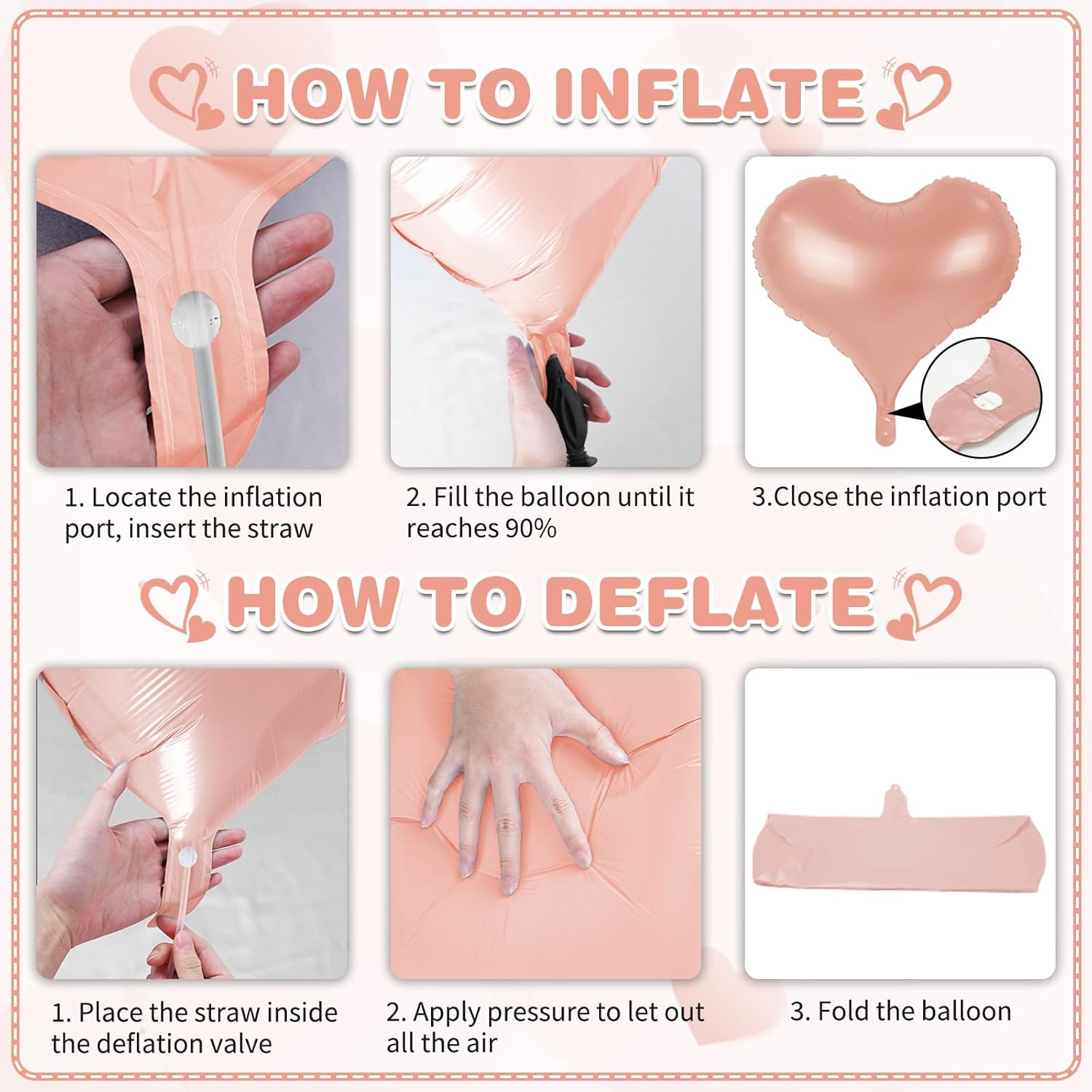 HOW TO INFLATE

1. Locate the inflation port, insert the straw

2. Fill the balloon until it reaches 90%

3.Close the inflation port

HOW TO DEFLATE

1. Place the straw inside the deflation valve

2. Apply pressure to let out all the air

3. Fold the balloon