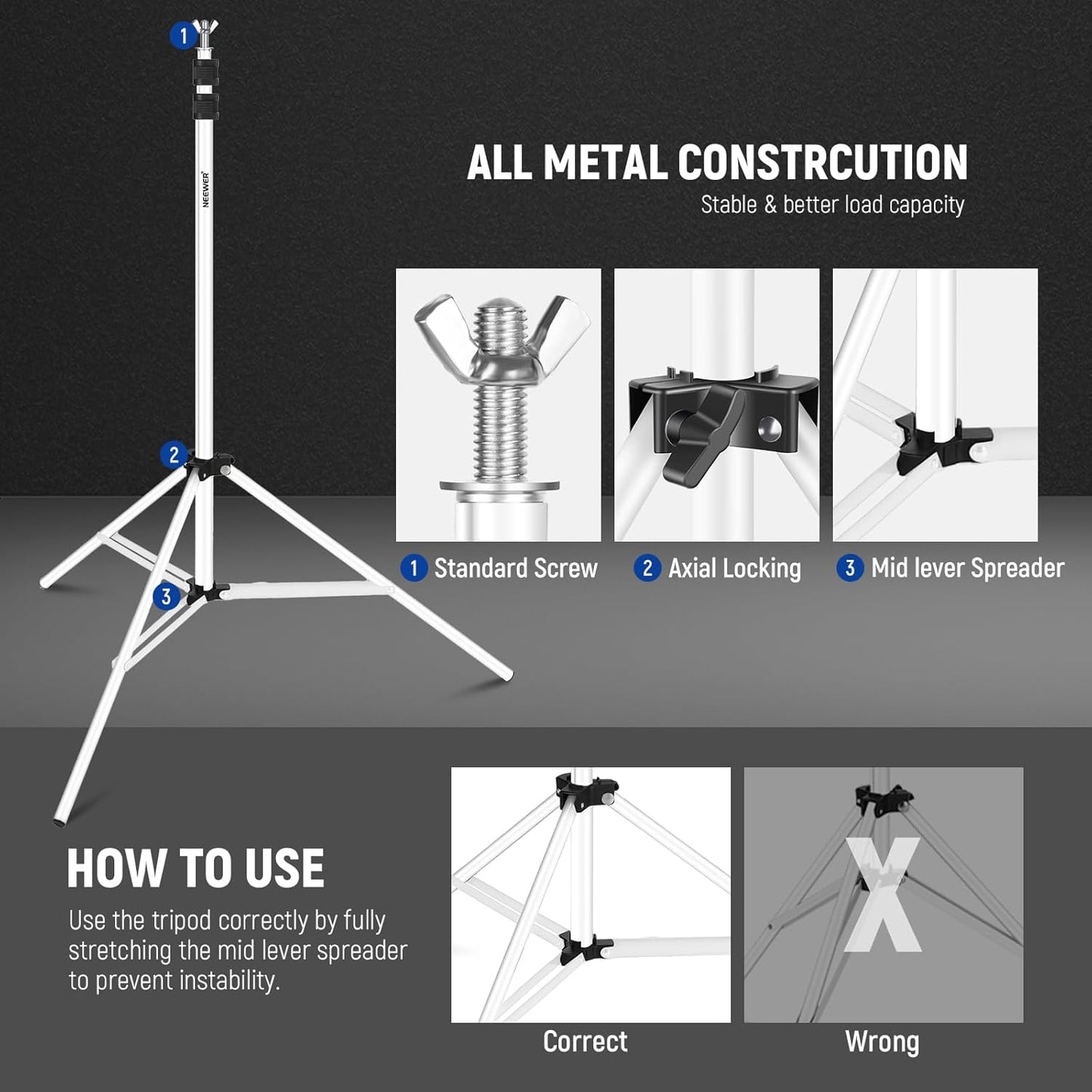 1

NEEWER

2

3

ALL METAL CONSTRCUTION

Stable & better load capacity

1 Standard Screw

2 Axial Locking

3 Mid lever Spreader

HOW TO USE

Use the tripod correctly by fully stretching the mid lever spreader to prevent instability.

Correct

X

Wrong