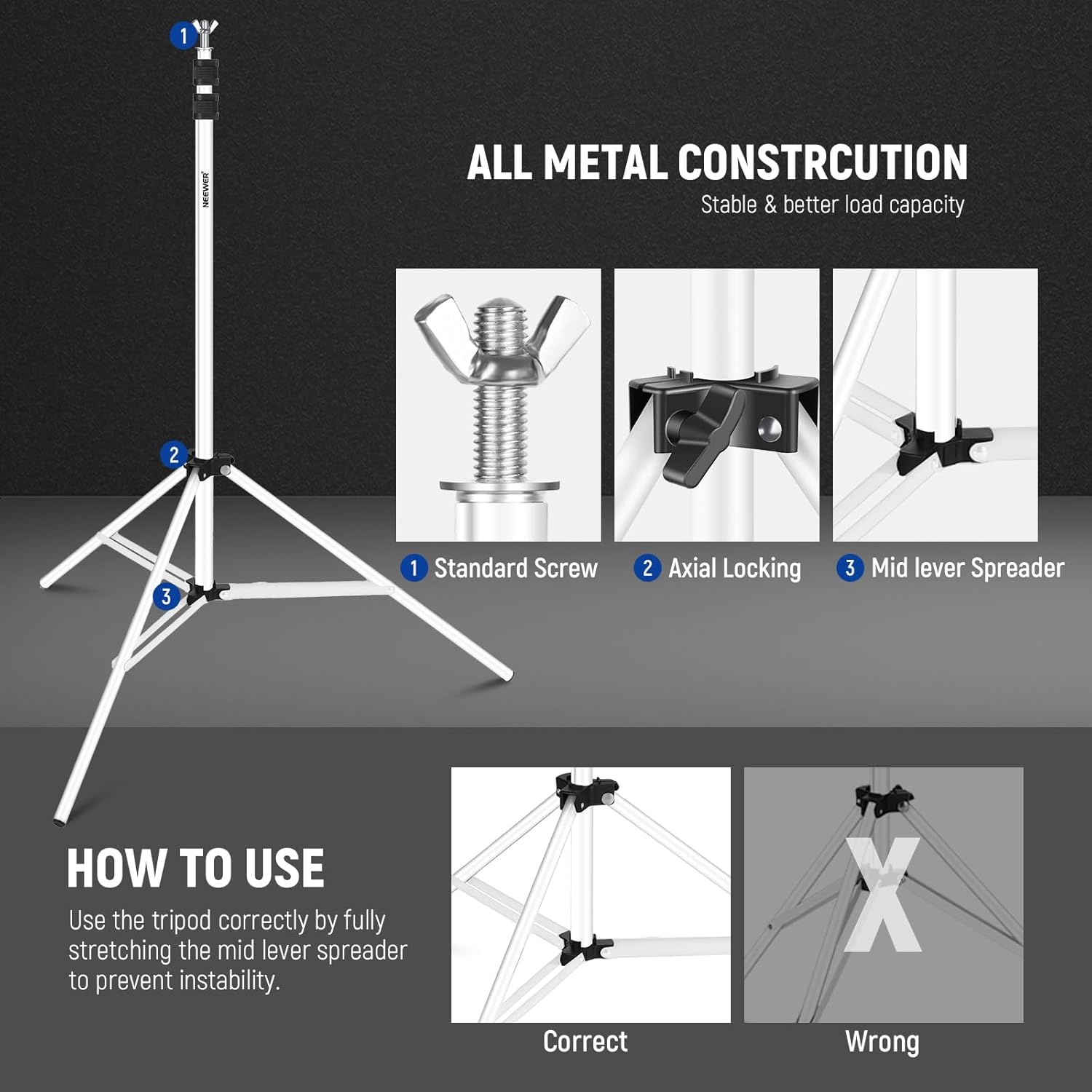 1
NEEWER
2
3

ALL METAL CONSTRCUTION
Stable & better load capacity

1 Standard Screw
2 Axial Locking
3 Mid lever Spreader

HOW TO USE
Use the tripod correctly by fully stretching the mid lever spreader to prevent instability.

Correct
X
Wrong