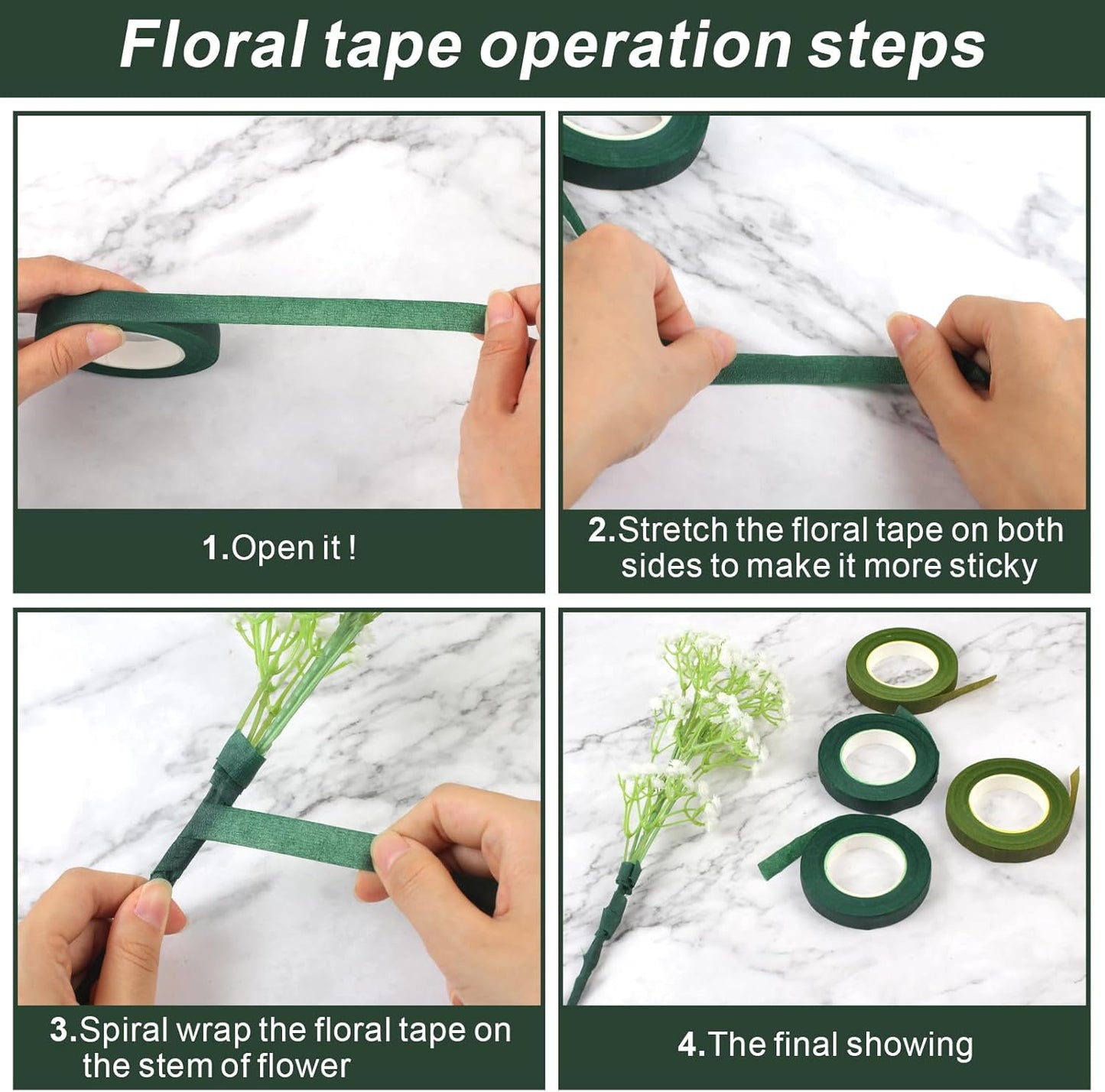 Floral tape operation steps

1.Open it !

2.Stretch the floral tape on both sides to make it more sticky

3.Spiral wrap the floral tape on the stem of flower

4.The final showing