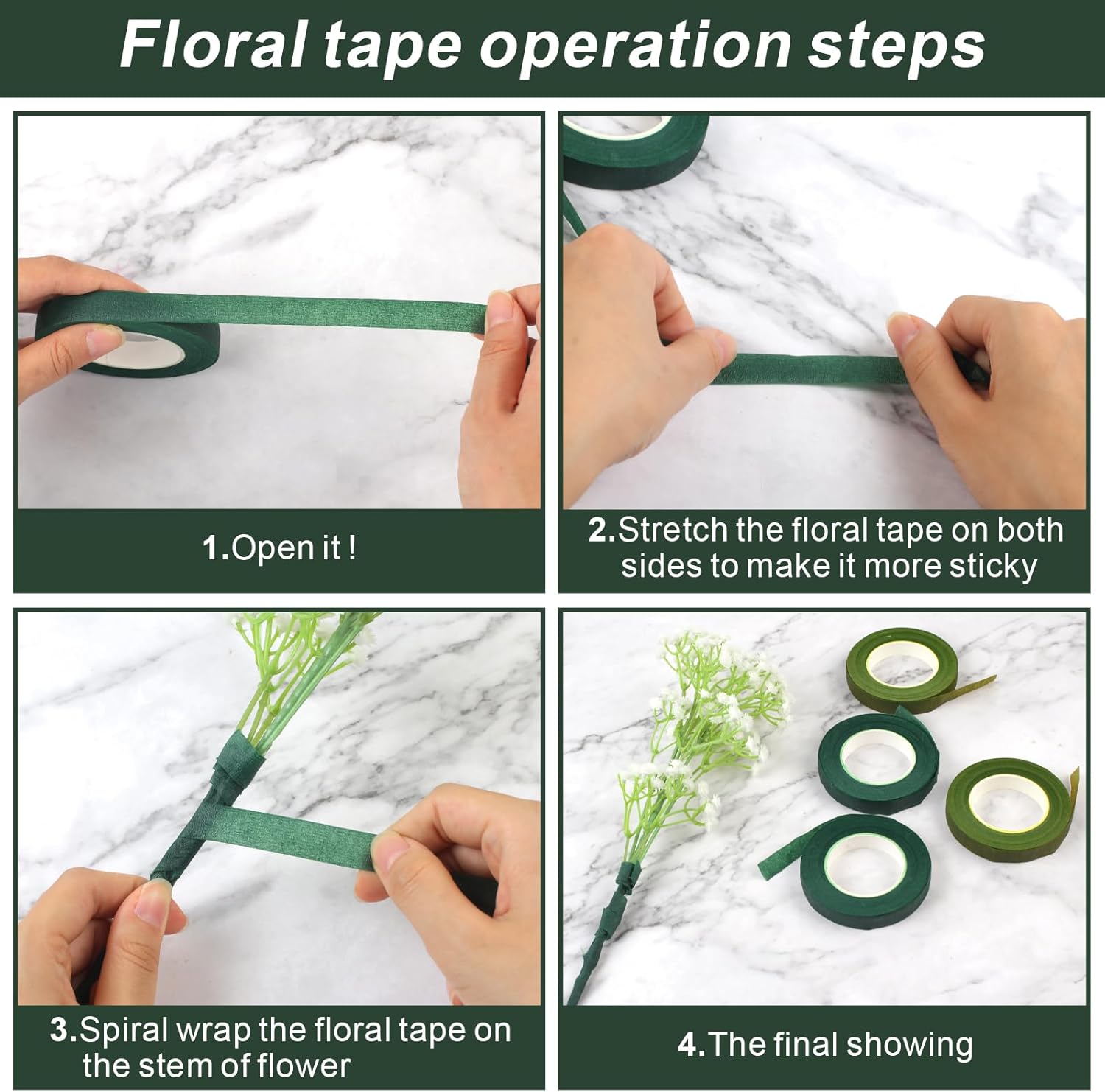 Floral tape operation steps

1.Open it !

2.Stretch the floral tape on both sides to make it more sticky

3.Spiral wrap the floral tape on the stem of flower

4.The final showing