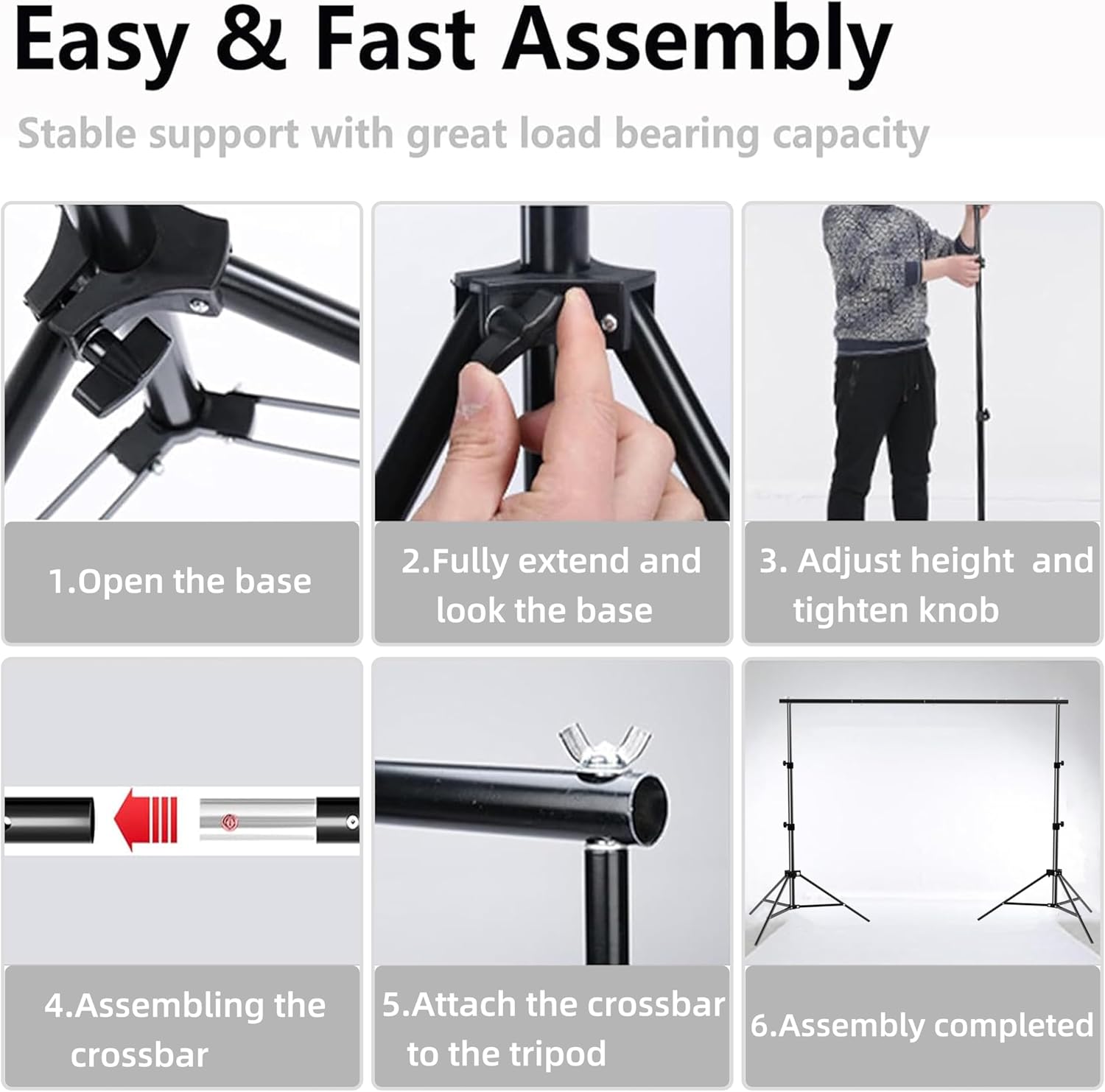 Easy & Fast Assembly

Stable support with great load bearing capacity

1.Open the base

2.Fully extend and look the base

3. Adjust height and tighten knob

4.Assembling the crossbar

5.Attach the crossbar to the tripod

6.Assembly completed