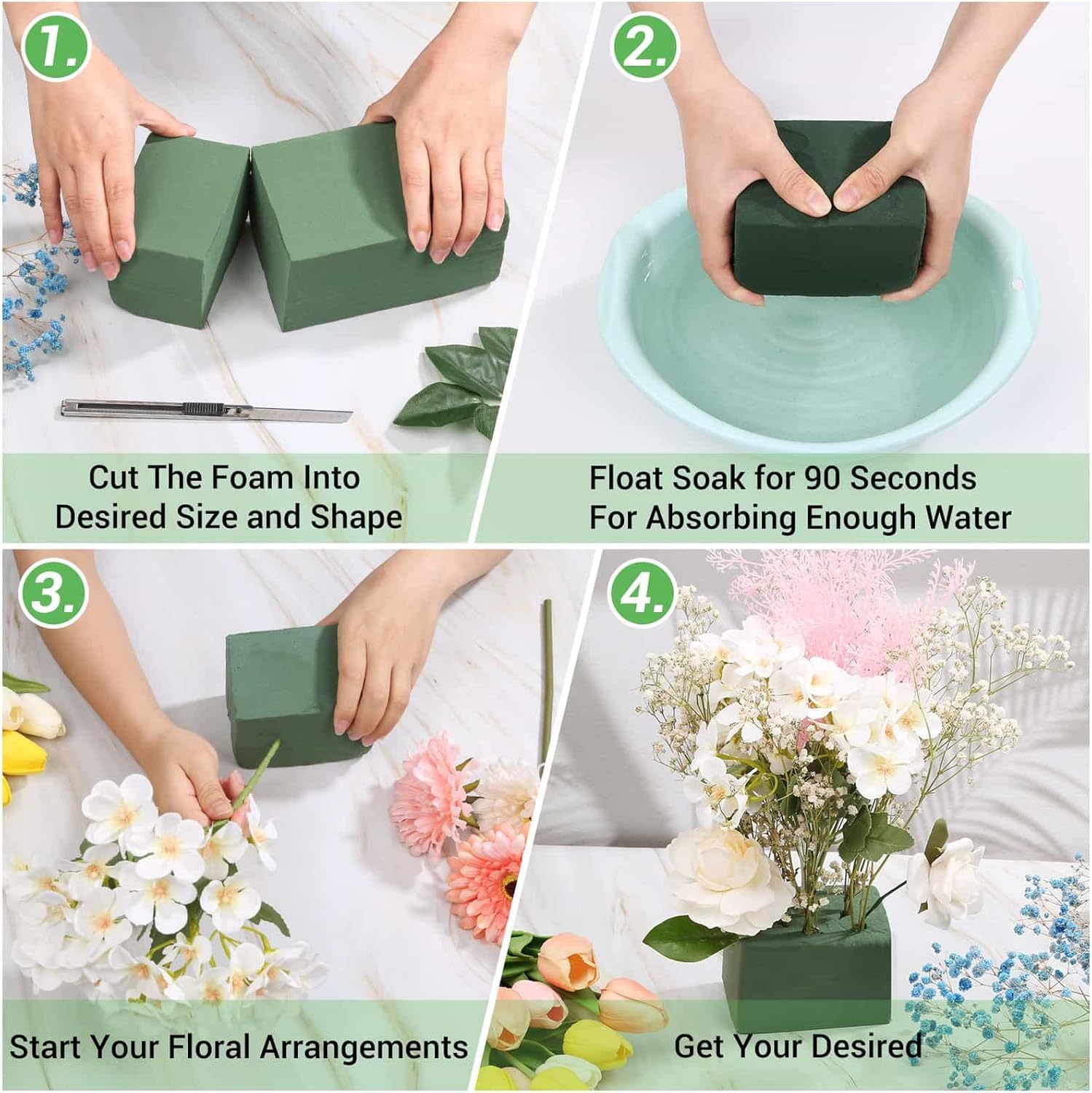 1.

Cut The Foam Into Desired Size and Shape

2.

Float Soak for 90 Seconds For Absorbing Enough Water

3.

Start Your Floral Arrangements

4.

Get Your Desired