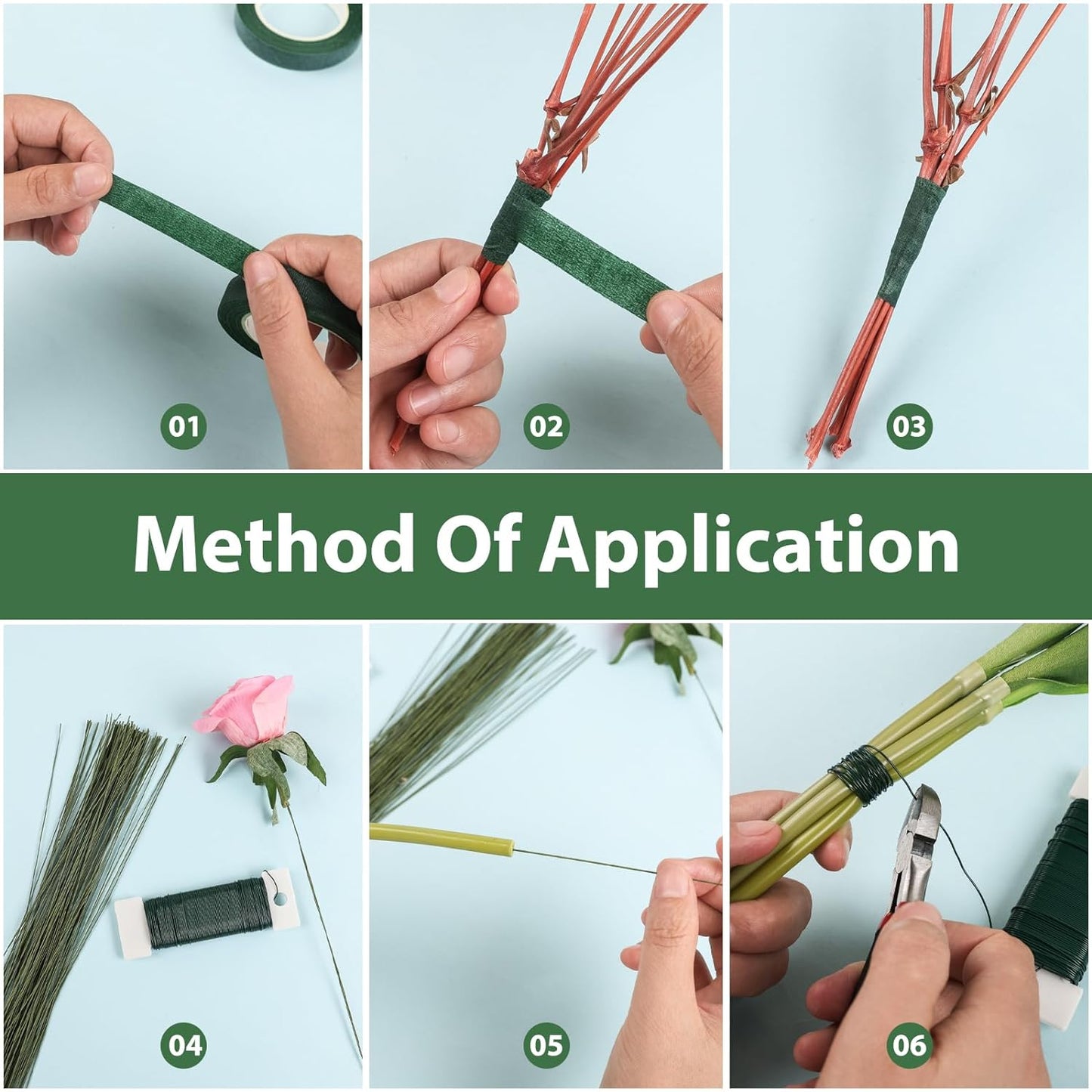 01

02

03

Method Of Application

04

05

06