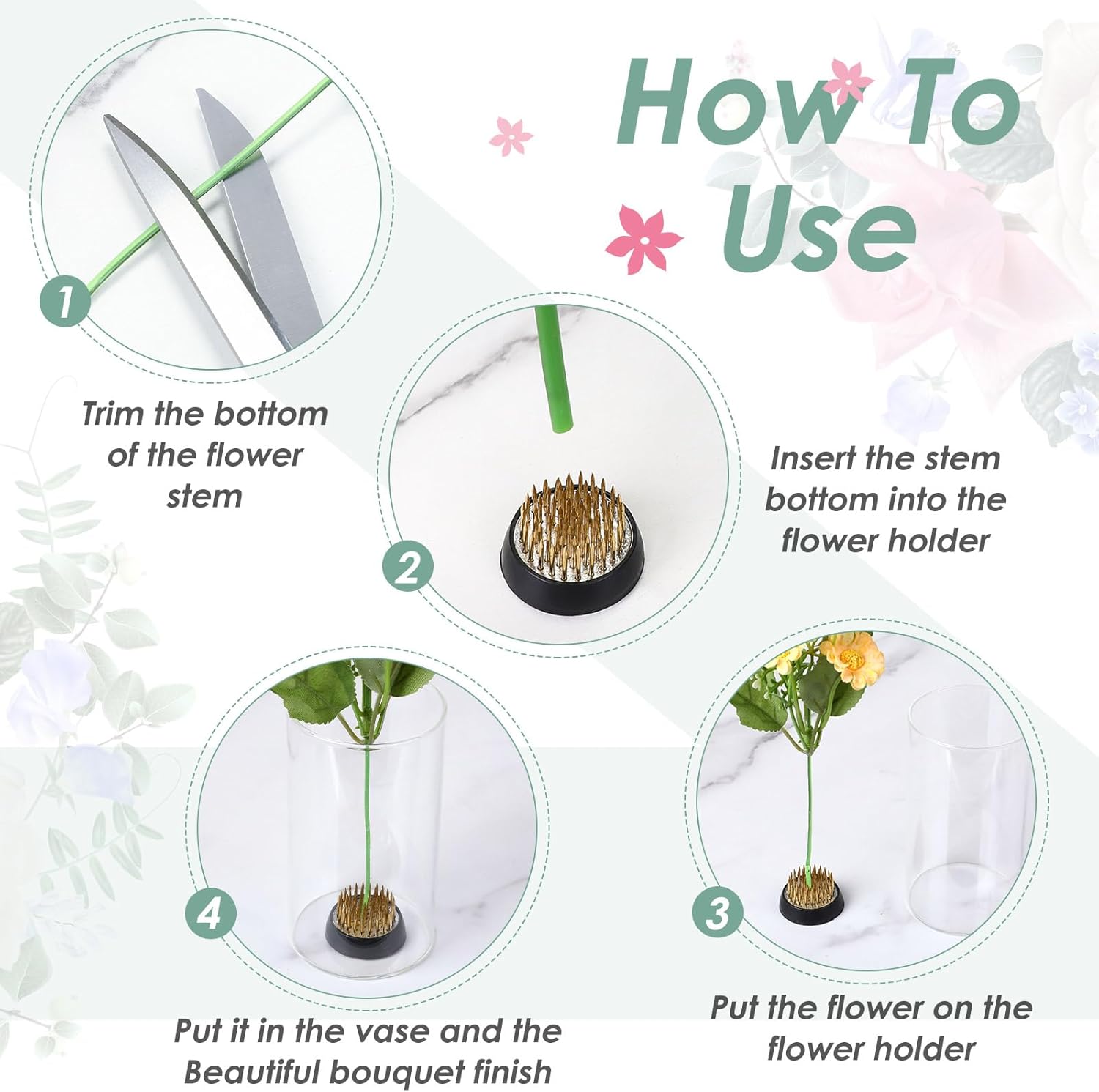 How To Use

1

Trim the bottom of the flower stem

2

Insert the stem bottom into the flower holder

3

Put the flower on the flower holder

4

Put it in the vase and the Beautiful bouquet finish