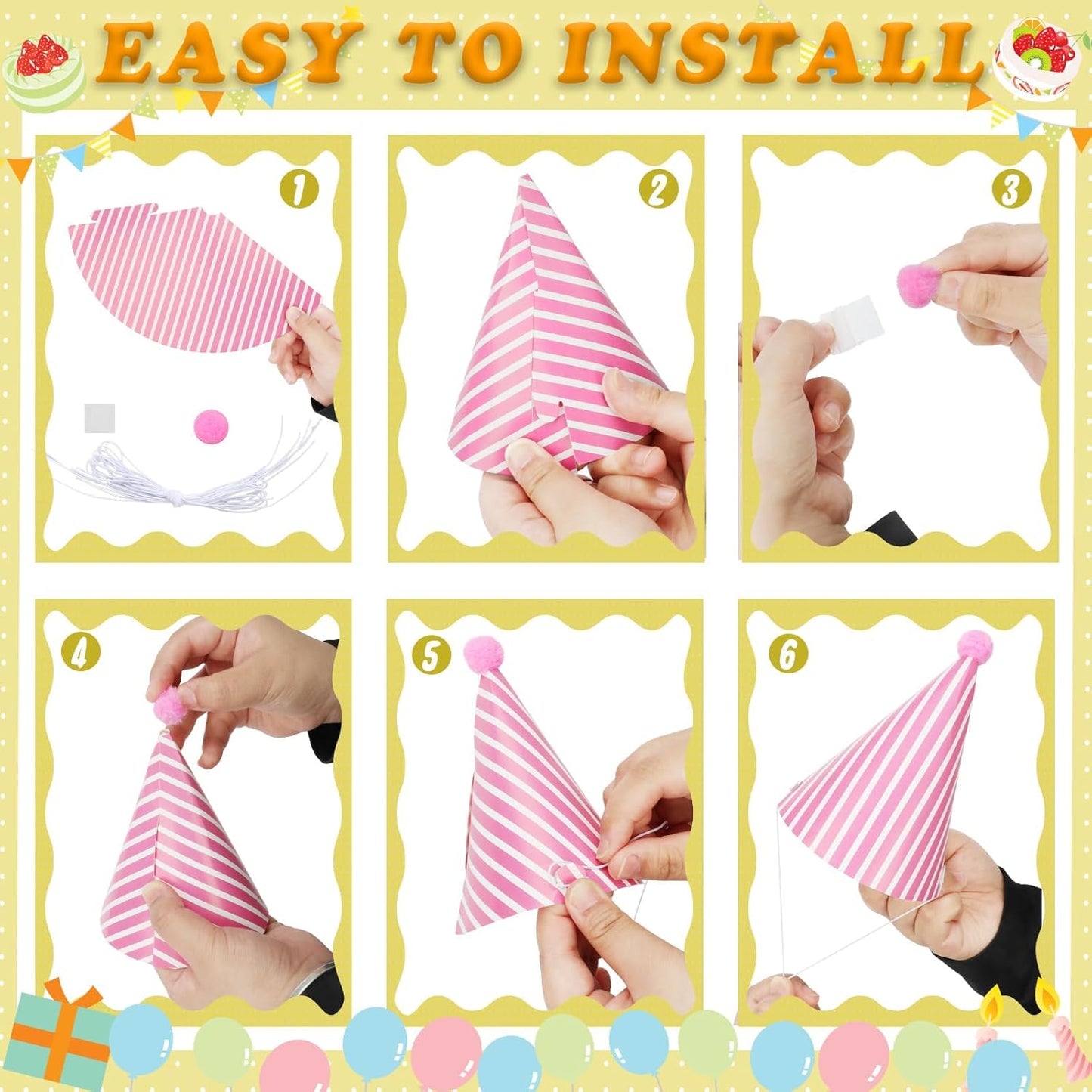 EASY TO INSTALL

1

2

3

4

5

6