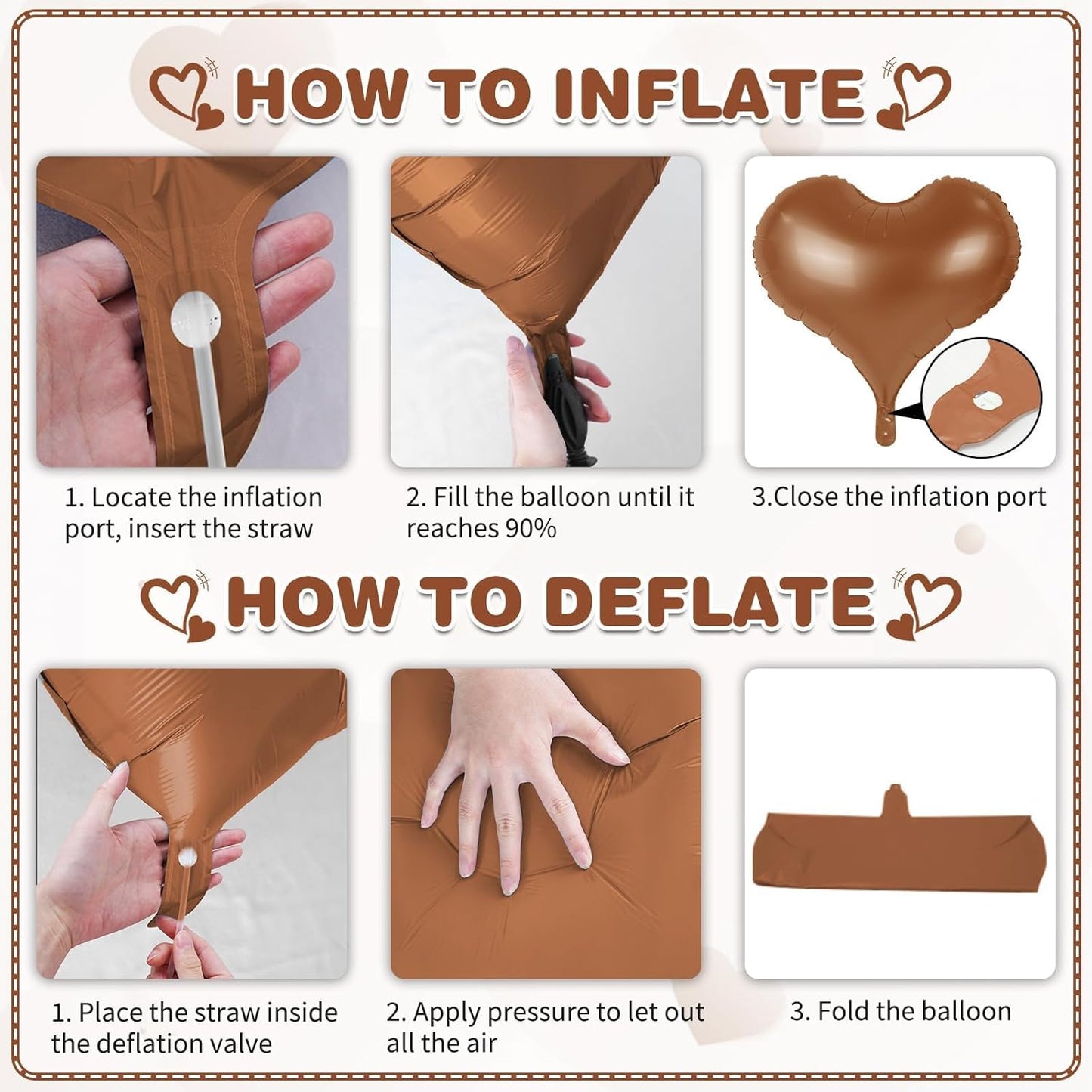 HOW TO INFLATE

1. Locate the inflation port, insert the straw

2. Fill the balloon until it reaches 90%

3.Close the inflation port

HOW TO DEFLATE

1. Place the straw inside the deflation valve

2. Apply pressure to let out all the air

3. Fold the balloon