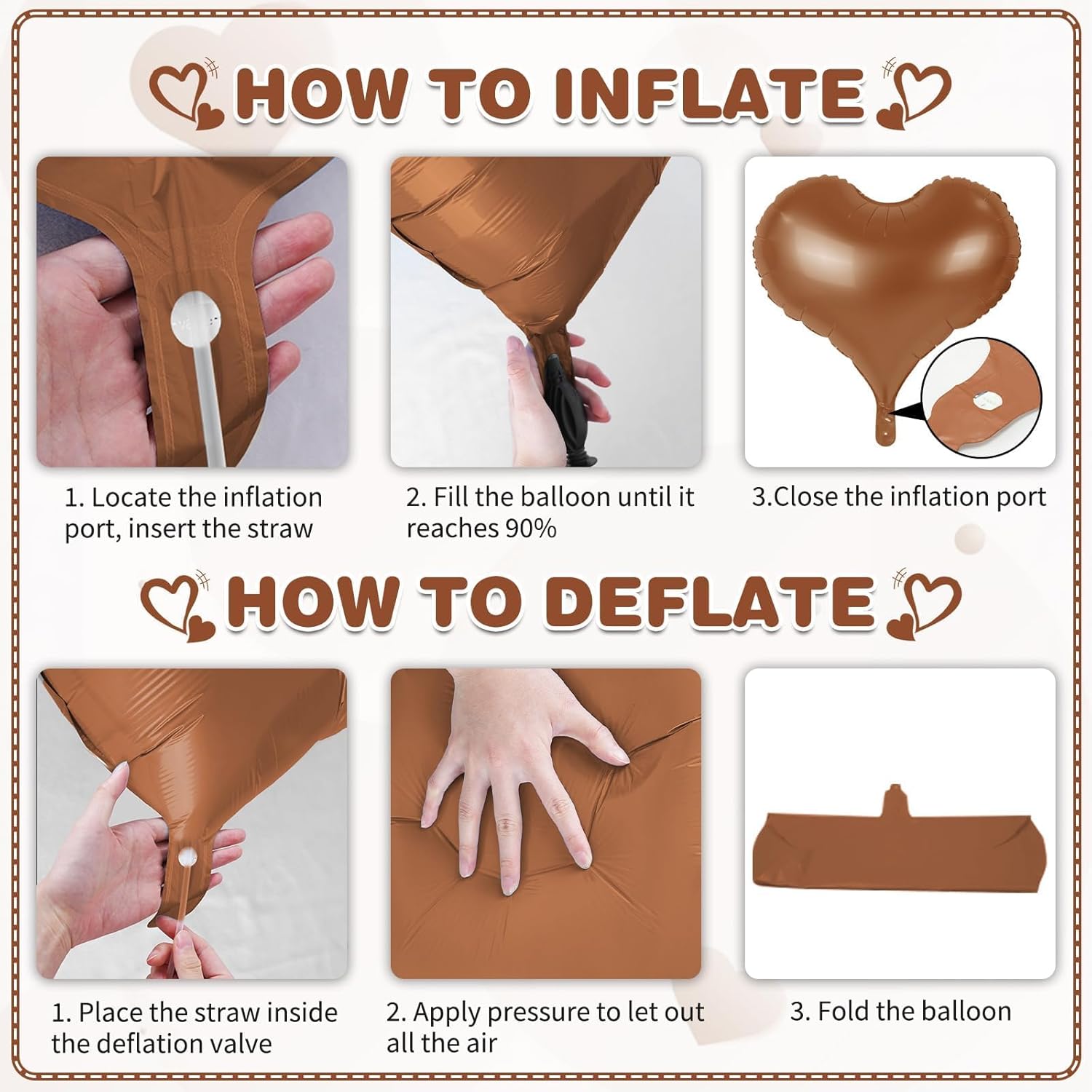 HOW TO INFLATE

1. Locate the inflation port, insert the straw

2. Fill the balloon until it reaches 90%

3.Close the inflation port

HOW TO DEFLATE

1. Place the straw inside the deflation valve

2. Apply pressure to let out all the air

3. Fold the balloon