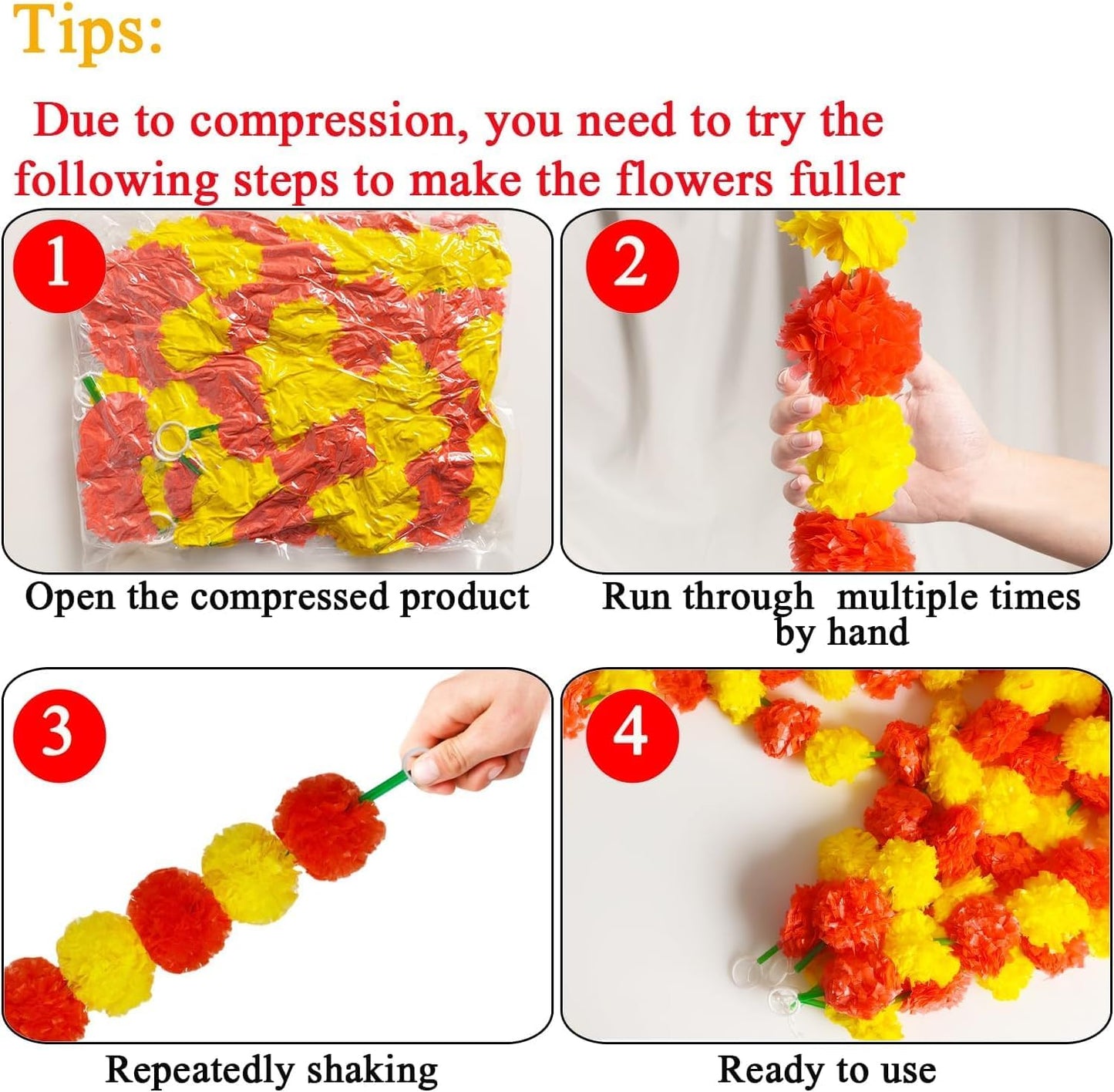 Tips:

Due to compression, you need to try the following steps to make the flowers fuller

1

Open the compressed product

2

Run through  multiple times by hand

3

Repeatedly shaking

4

Ready to use