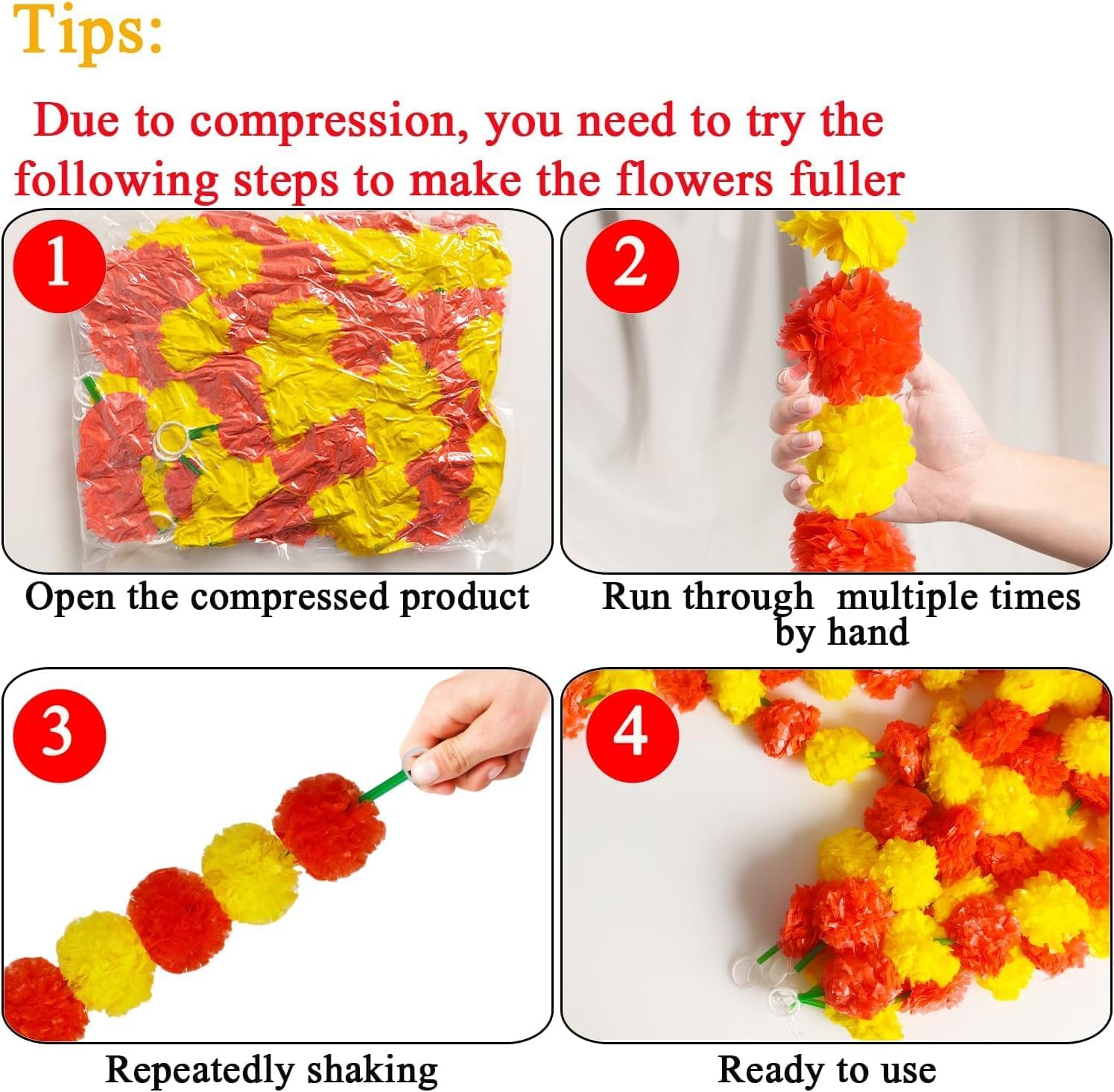 Tips:

Due to compression, you need to try the following steps to make the flowers fuller

1

Open the compressed product

2

Run through multiple times by hand

3

Repeatedly shaking

4

Ready to use