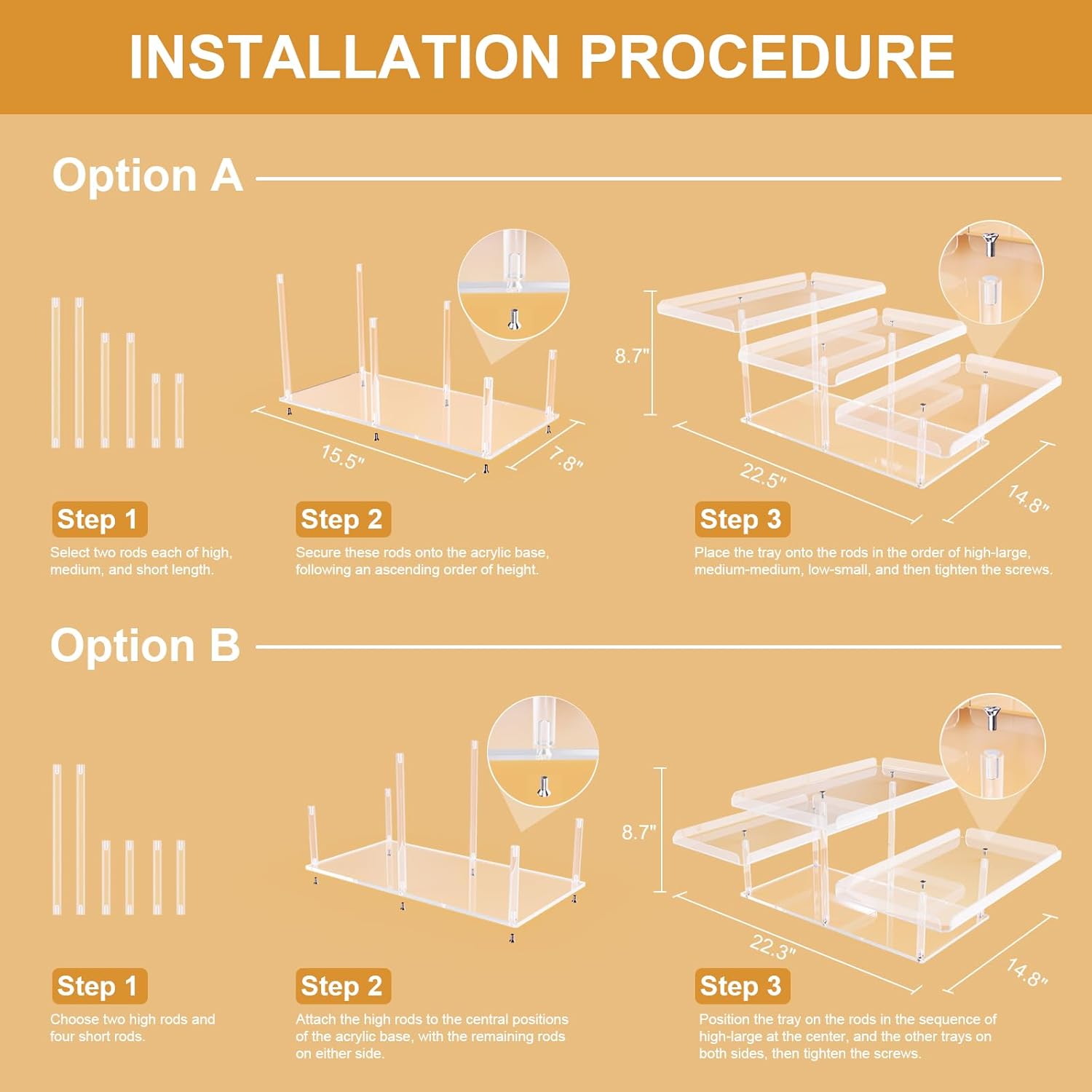 INSTALLATION PROCEDURE

Option A

15.5"

7.8"

8.7"

22.5"

14.8"

Step 1

Select two rods each of high, medium, and short length.

Step 2

Secure these rods onto the acrylic base, following an ascending order of height.

Step 3

Place the tray onto the rods in the order of high-large, medium-medium, low-small, and then tighten the screws.

Option B

8.7"

22.3"

14.8"

Step 1

Choose two high rods and four short rods.

Step 2

Attach the high rods to the central positions of the acrylic base, with the remaining rods on either side.

Step 3

Position the tray on the rods in the sequence of high-large at the center, and the other trays on both sides, then tighten the screws.