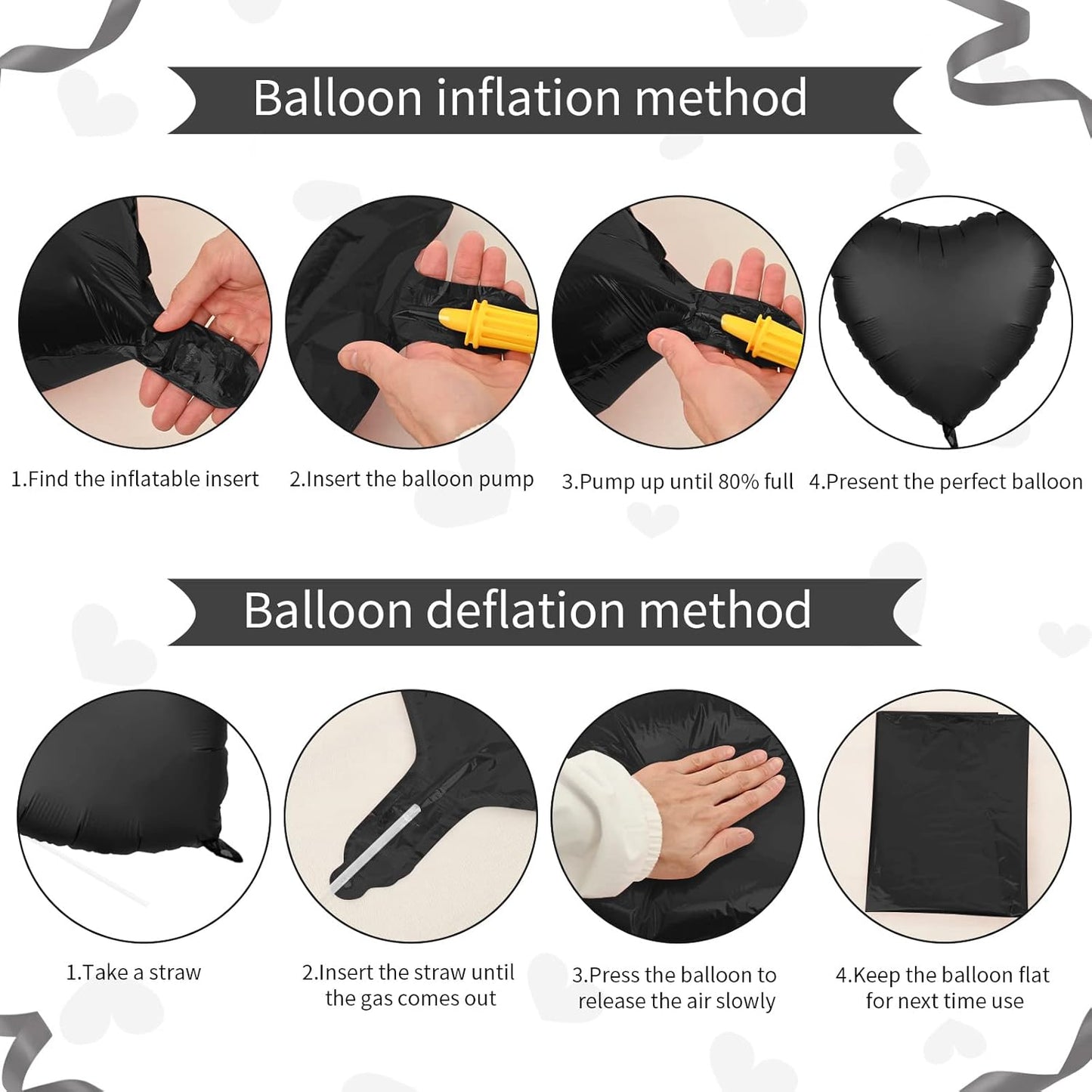 Balloon inflation method

1.Find the inflatable insert

2.Insert the balloon pump

3.Pump up until 80% full

4.Present the perfect balloon

Balloon deflation method

1.Take a straw

2.Insert the straw until the gas comes out

3.Press the balloon to release the air slowly

4.Keep the balloon flat for next time use