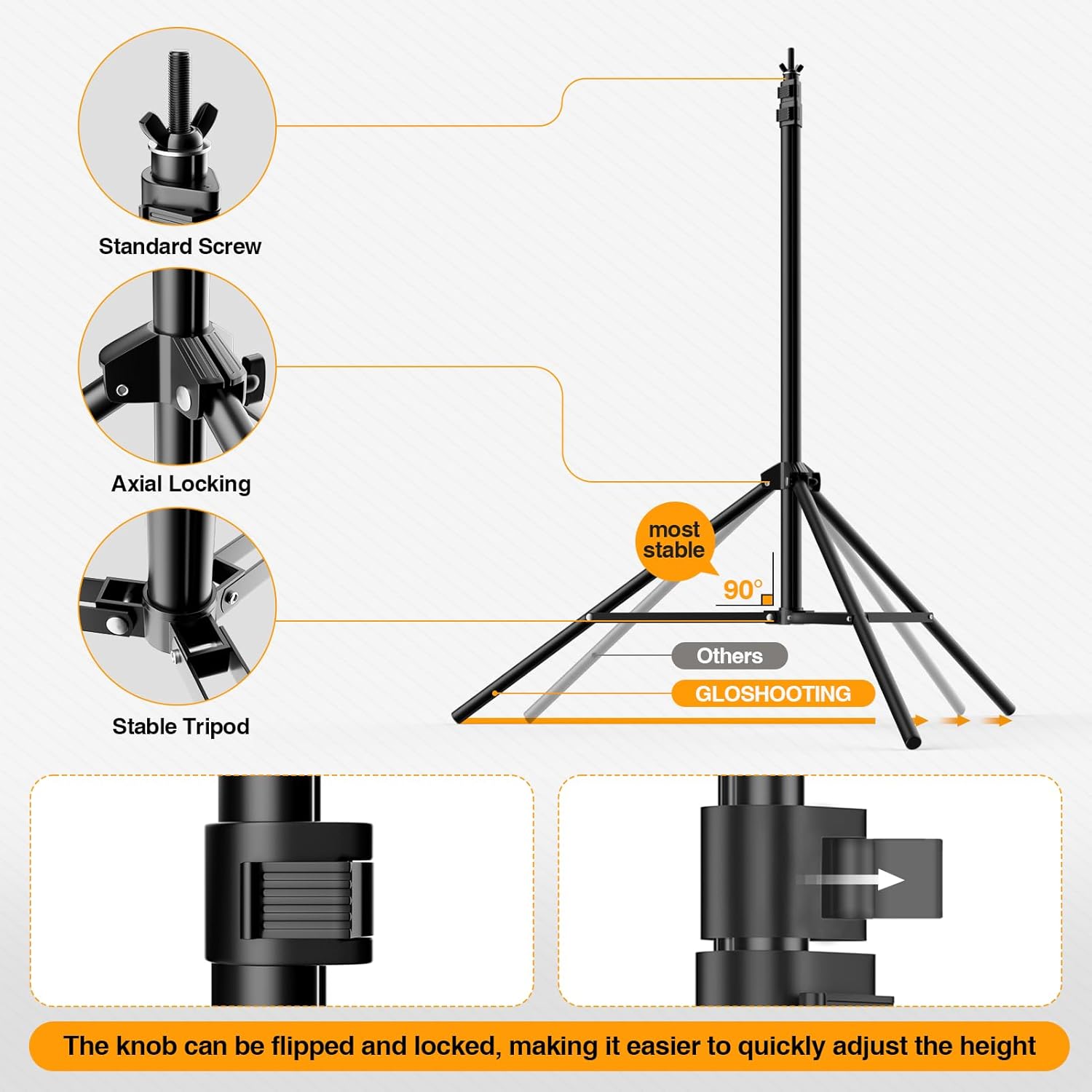 Standard Screw

Axial Locking

Stable Tripod

most stable

90°

Others

GLOSHOOTING

The knob can be flipped and locked, making it easier to quickly adjust the height