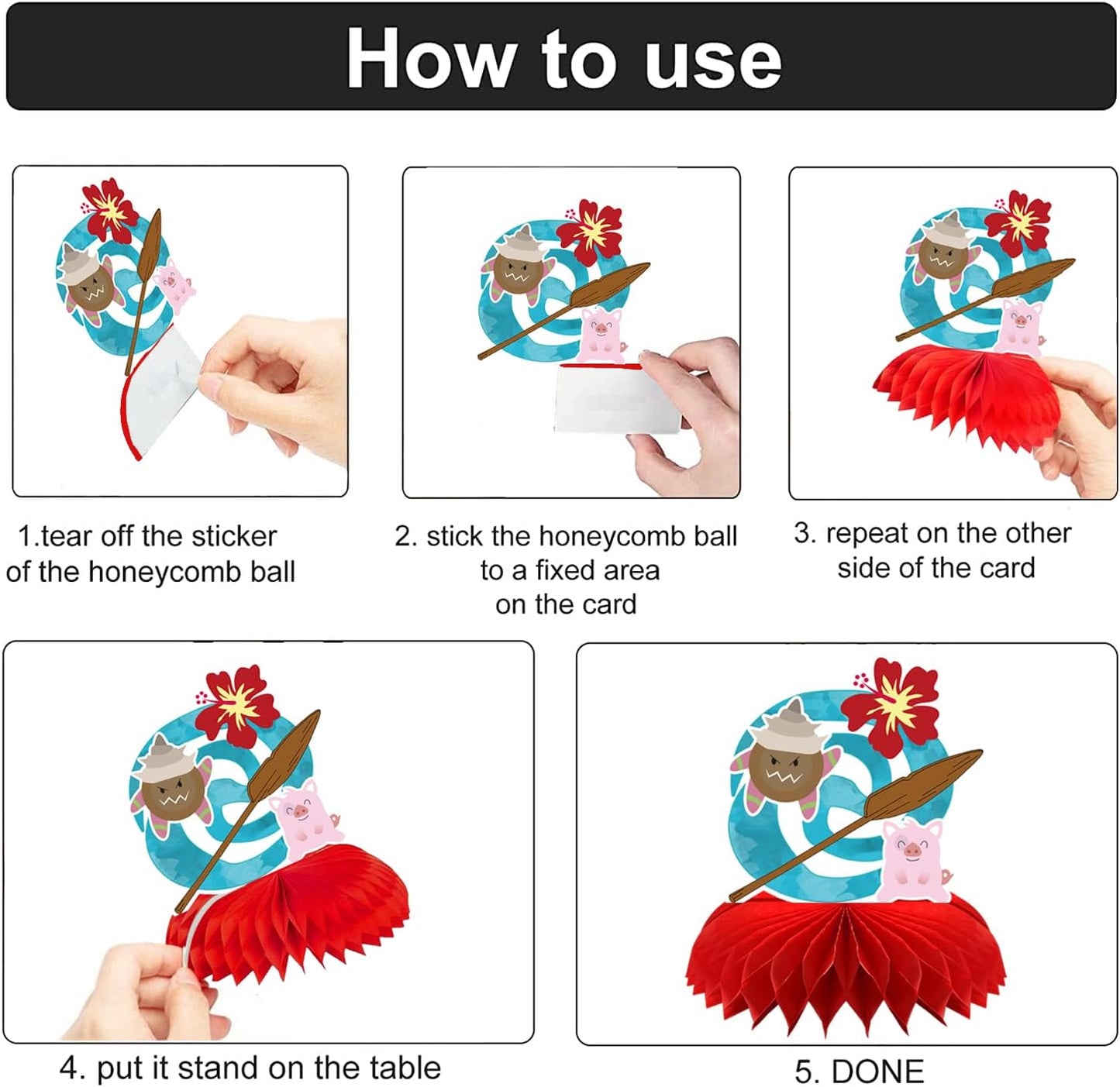 How to use

1.tear off the sticker of the honeycomb ball

2. stick the honeycomb ball to a fixed area on the card

3. repeat on the other side of the card

4. put it stand on the table

5. DONE