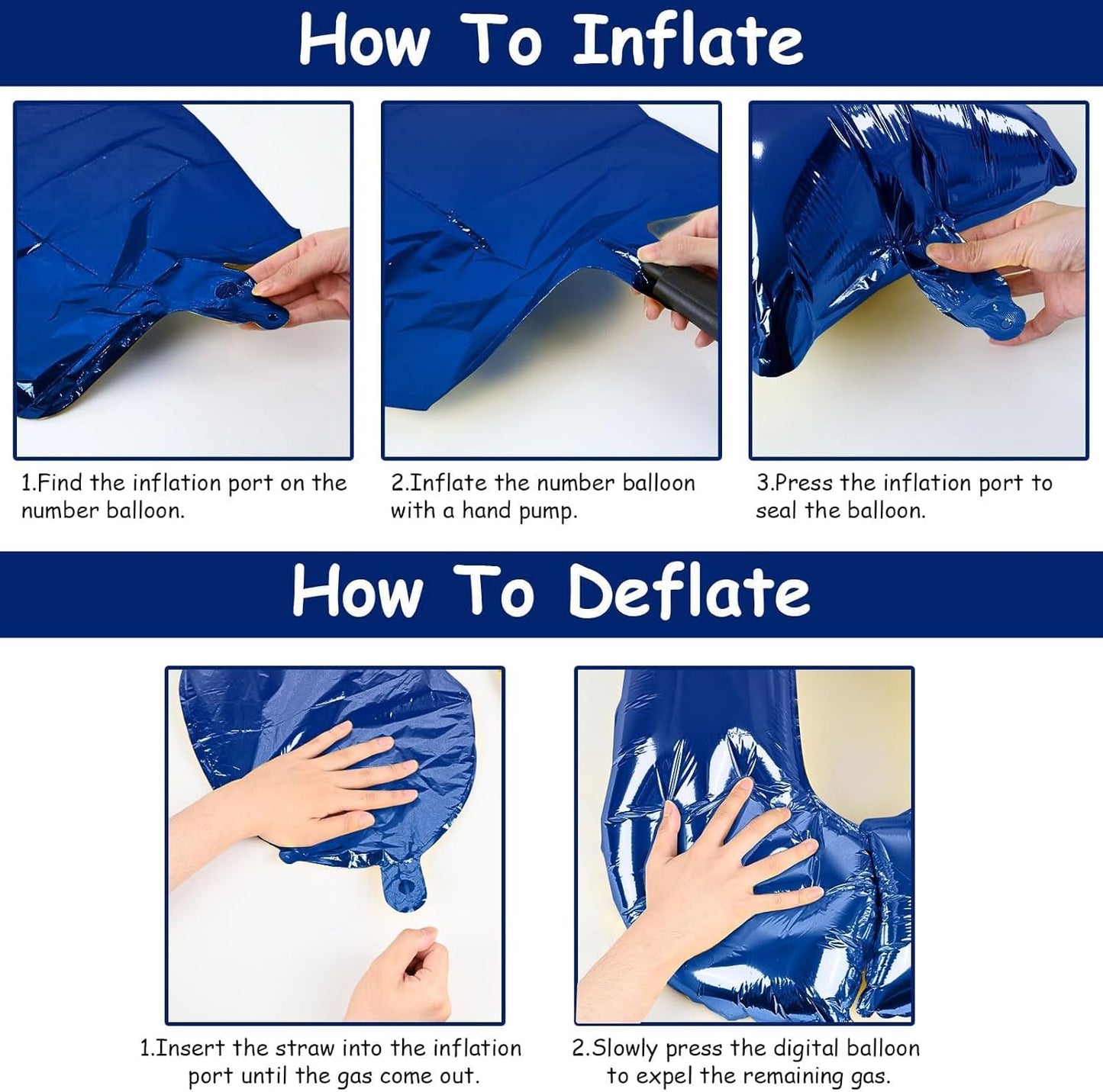 How To Inflate

1.Find the inflation port on the number balloon.

2.Inflate the number balloon with a hand pump.

3.Press the inflation port to seal the balloon.

How To Deflate

1.Insert the straw into the inflation port until the gas come out.

2.Slowly press the digital balloon to expel the remaining gas.