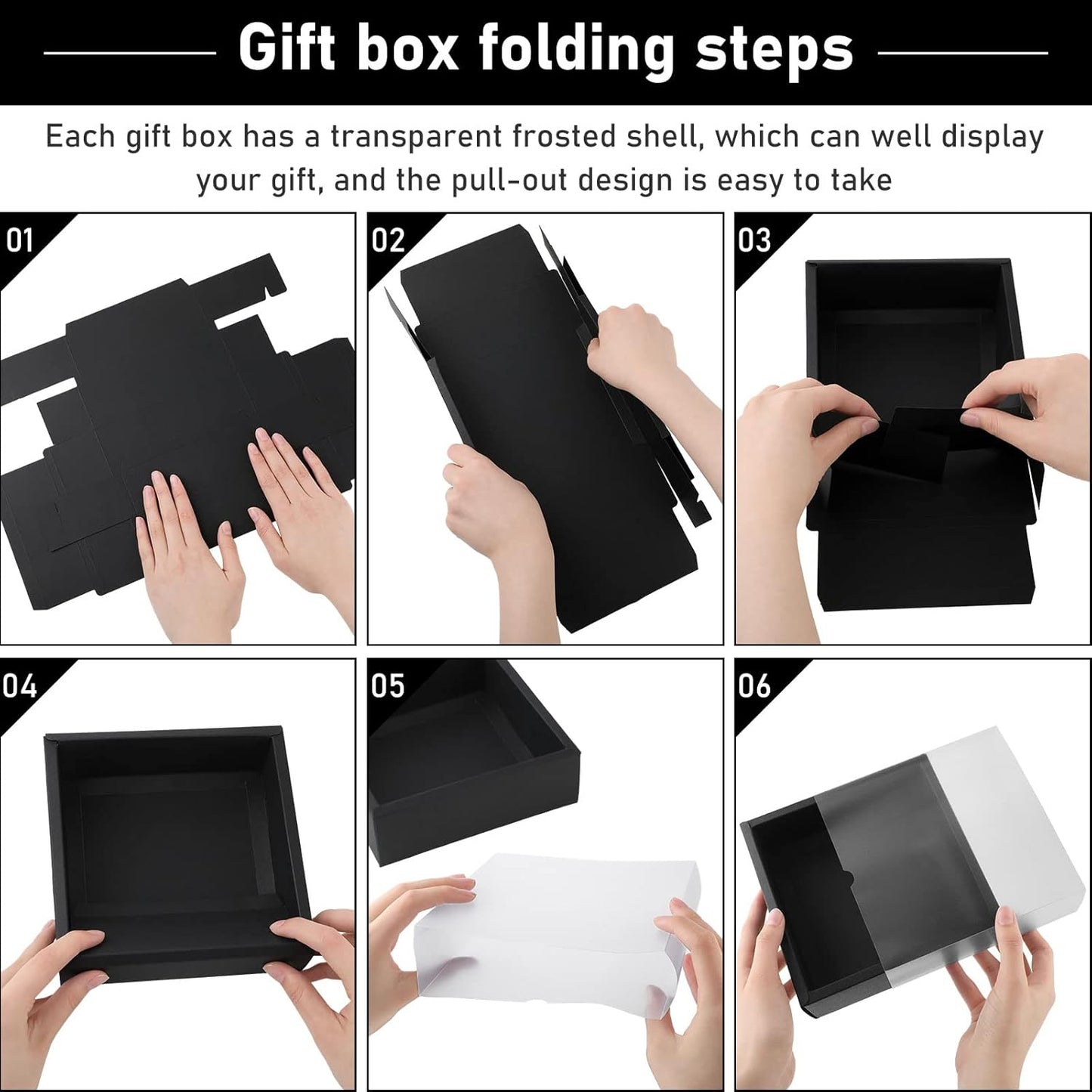 Gift box folding steps

Each gift box has a transparent frosted shell, which can well display your gift, and the pull-out design is easy to take

01

02

03

04

05

06