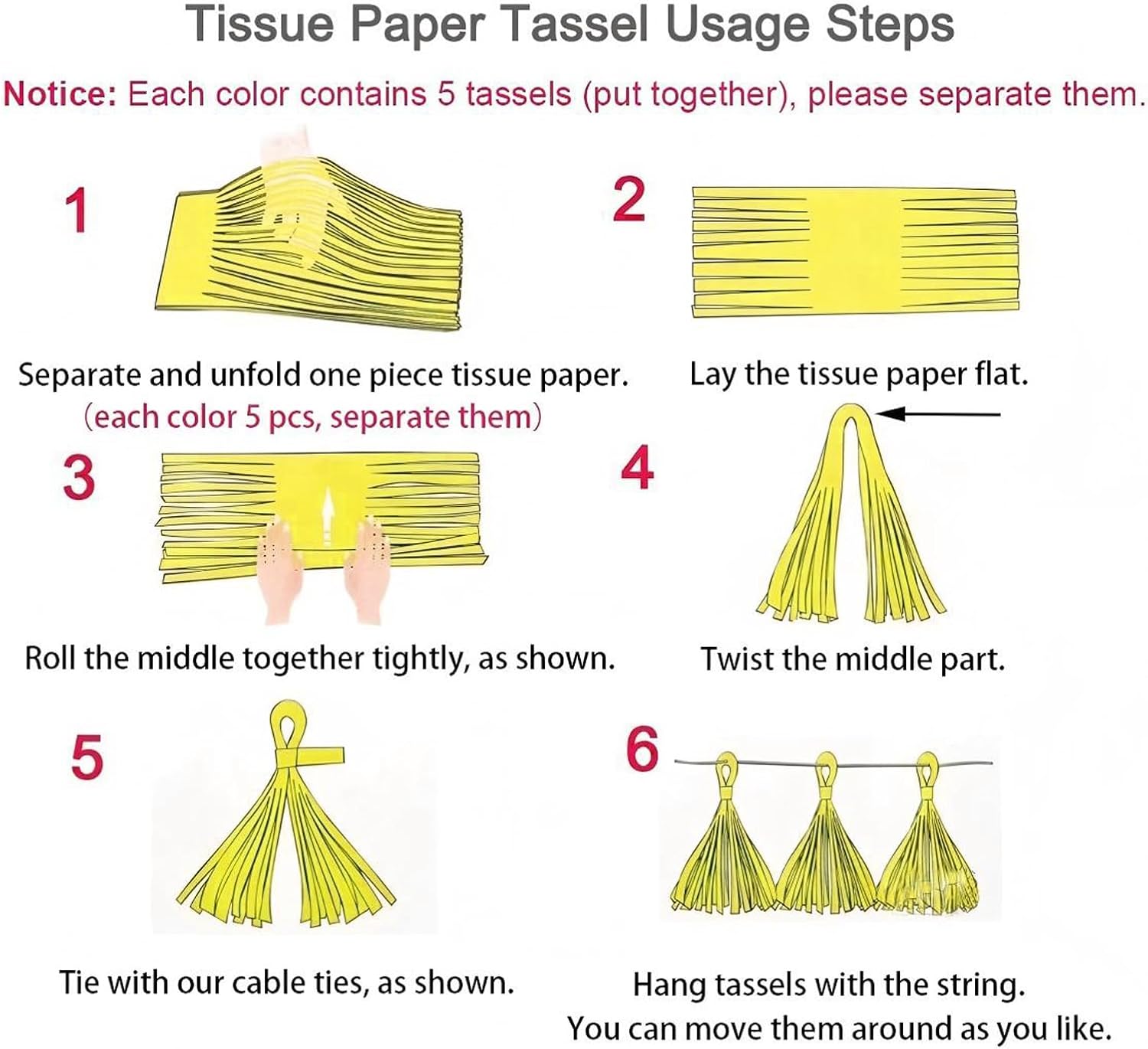 Tissue Paper Tassel Usage Steps

Notice: Each color contains 5 tassels (put together), please separate them.

1

Separate and unfold one piece tissue paper.
(each color 5 pcs, separate them)

2

Lay the tissue paper flat.

3

Roll the middle together tightly, as shown.

4

Twist the middle part.

5

Tie with our cable ties, as shown.

6

Hang tassels with the string.
You can move them around as you like.