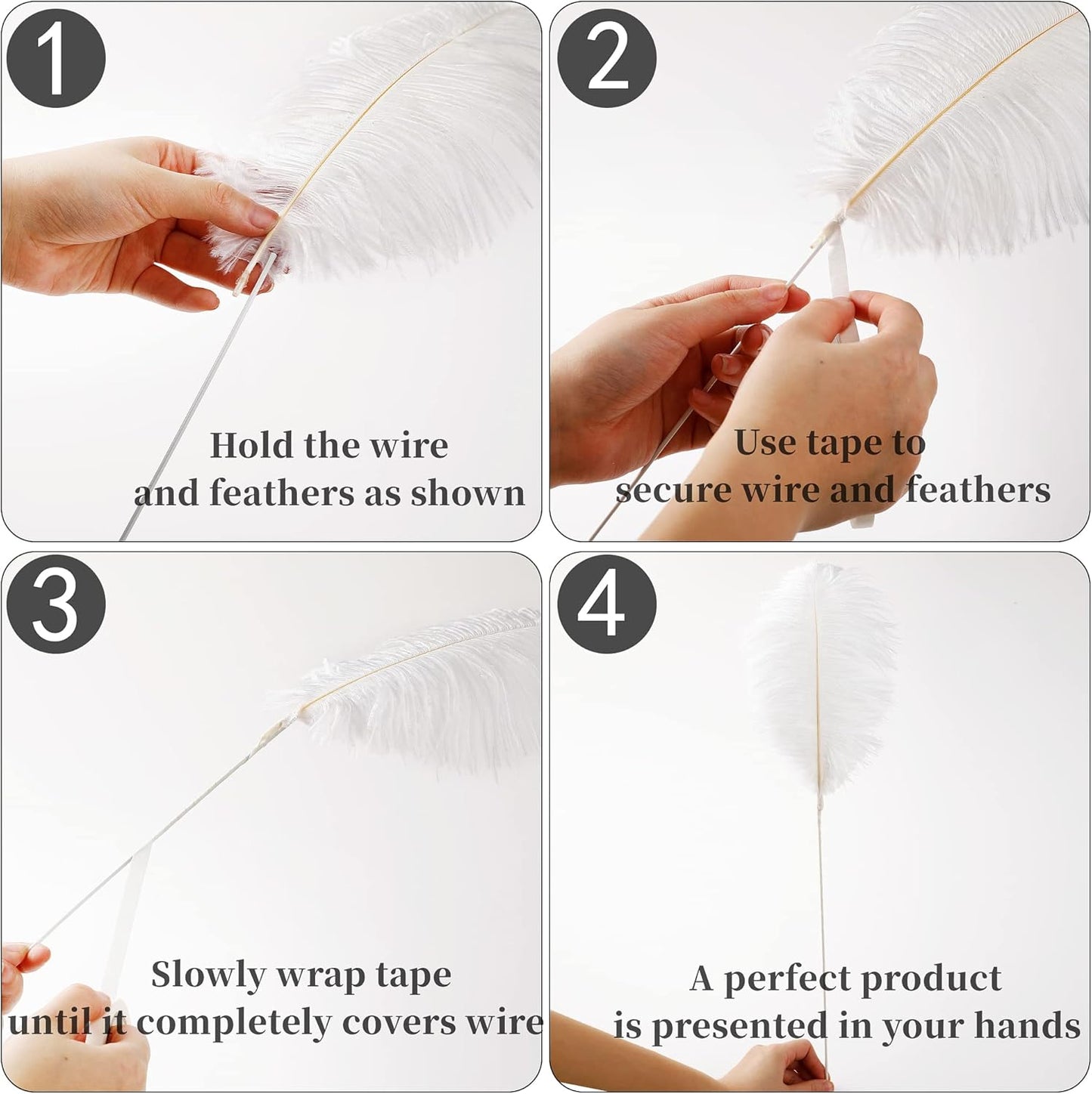 1

Hold the wire and feathers as shown

2

Use tape to secure wire and feathers

3

Slowly wrap tape until it completely covers wire

4

A perfect product is presented in your hands