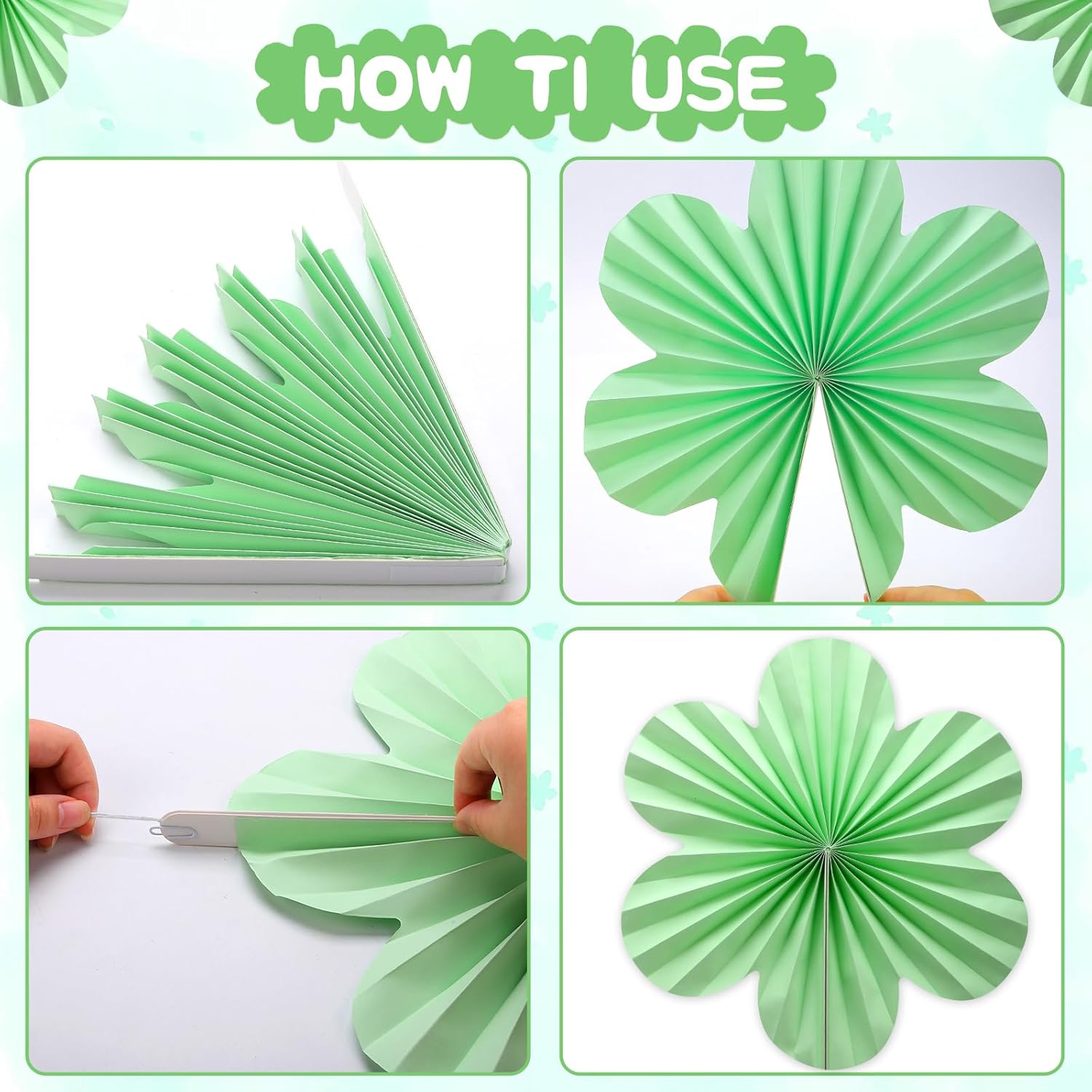 HOW TI USE