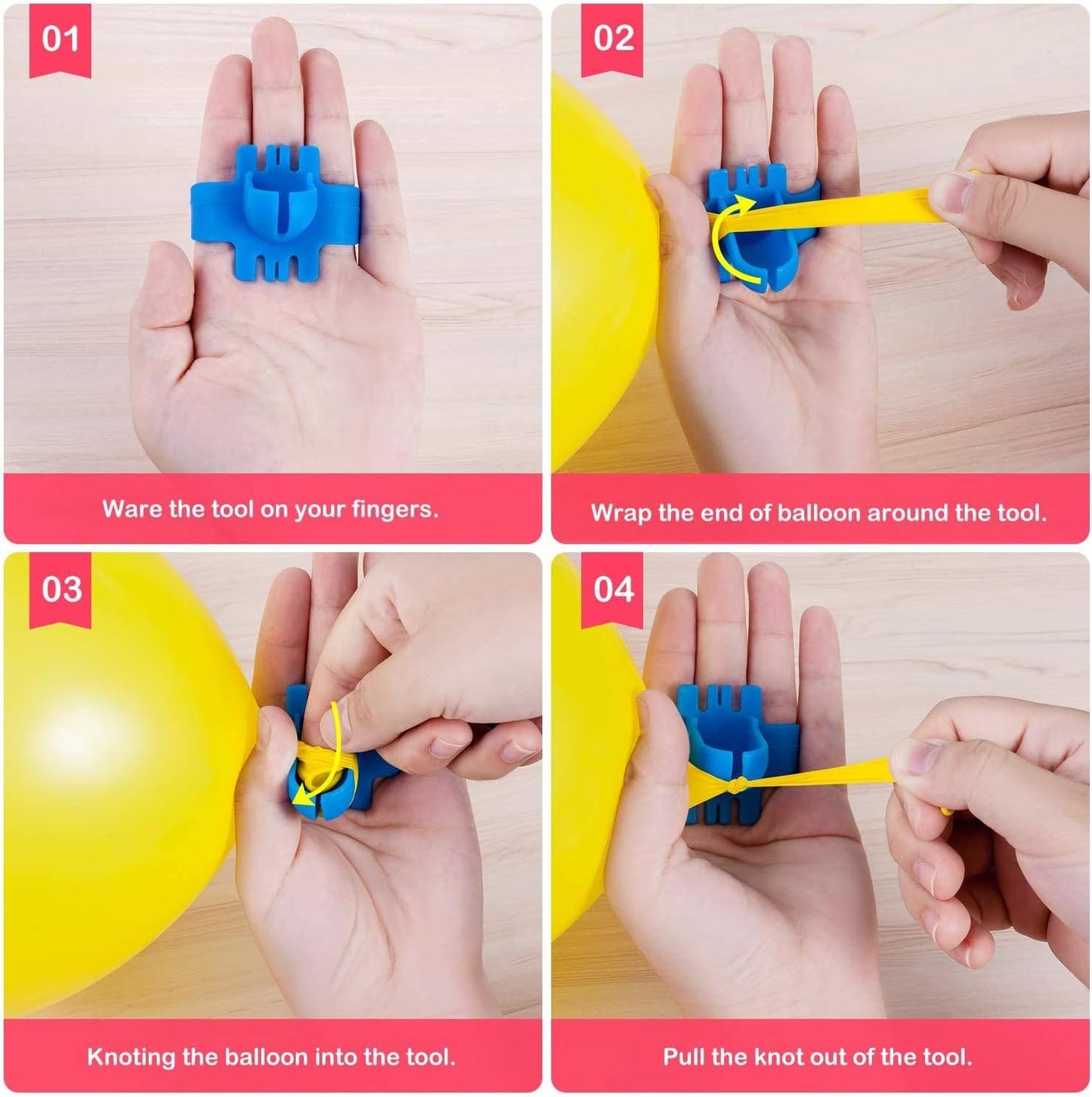 01

Ware the tool on your fingers.

02

Wrap the end of balloon around the tool.

03

Knoting the balloon into the tool.

04

Pull the knot out of the tool.