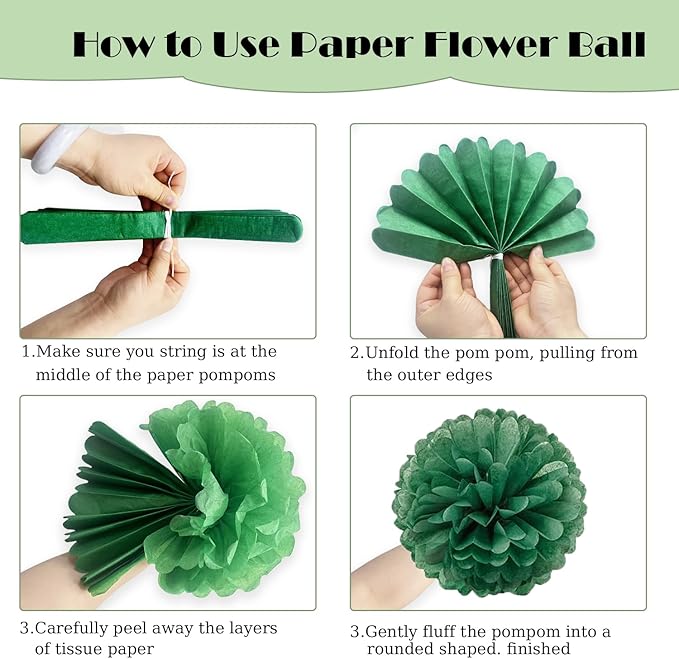 How to Use Paper Flower Ball

1.Make sure you string is at the middle of the paper pompoms

2.Unfold the pom pom, pulling from the outer edges

3.Carefully peel away the layers of tissue paper

3.Gently fluff the pompom into a rounded shaped. finished