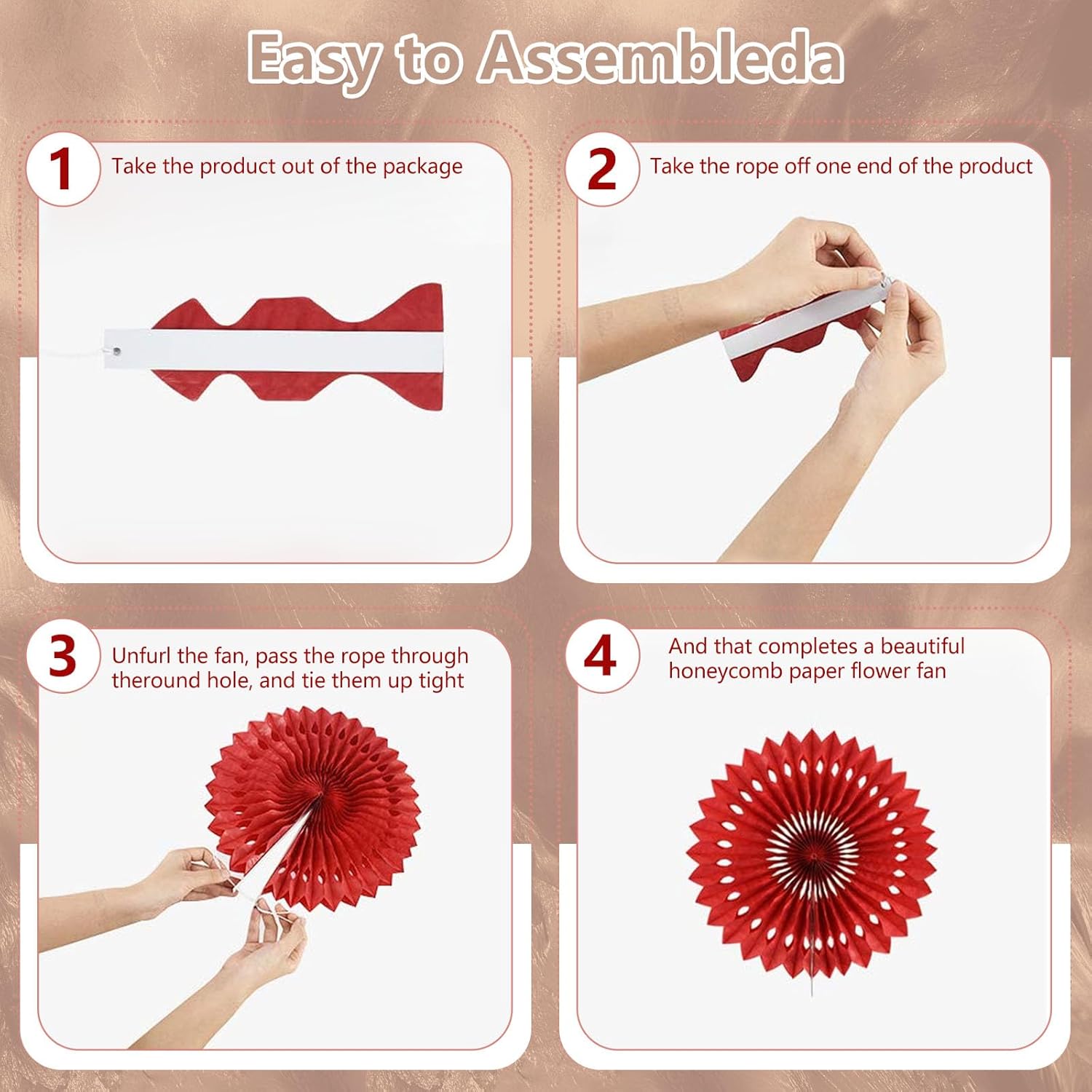 Easy to Assembleda

1 Take the product out of the package

2 Take the rope off one end of the product

3 Unfurl the fan, pass the rope through theround hole, and tie them up tight

4 And that completes a beautiful honeycomb paper flower fan