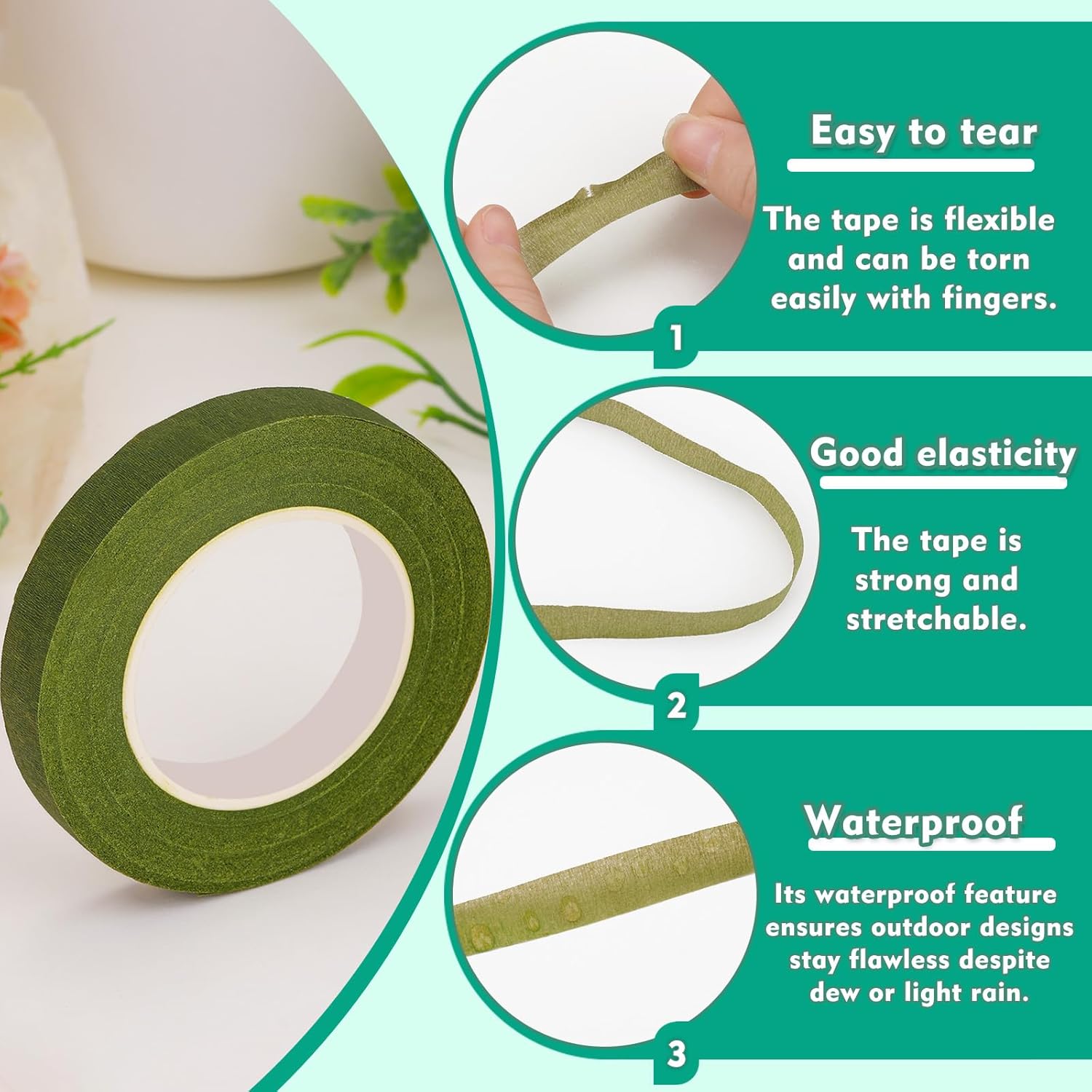 Easy to tear

The tape is flexible and can be torn easily with fingers.

1

Good elasticity

The tape is strong and stretchable.

2

Waterproof

Its waterproof feature ensures outdoor designs stay flawless despite dew or light rain.

3