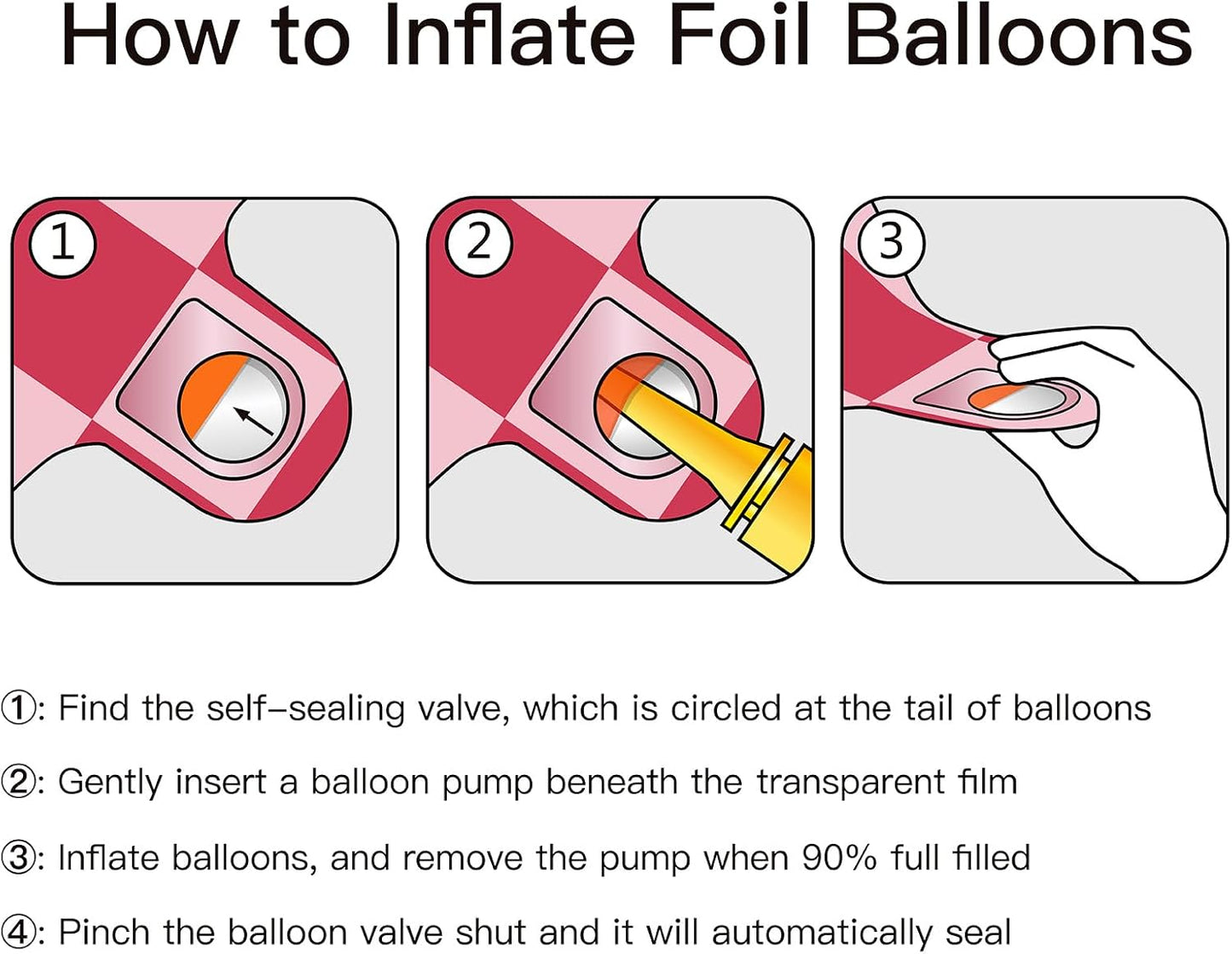 How to Inflate Foil Balloons

1

2

3

①: Find the self-sealing valve, which is circled at the tail of balloons

②: Gently insert a balloon pump beneath the transparent film

③: Inflate balloons, and remove the pump when 90% full filled

④: Pinch the balloon valve shut and it will automatically seal