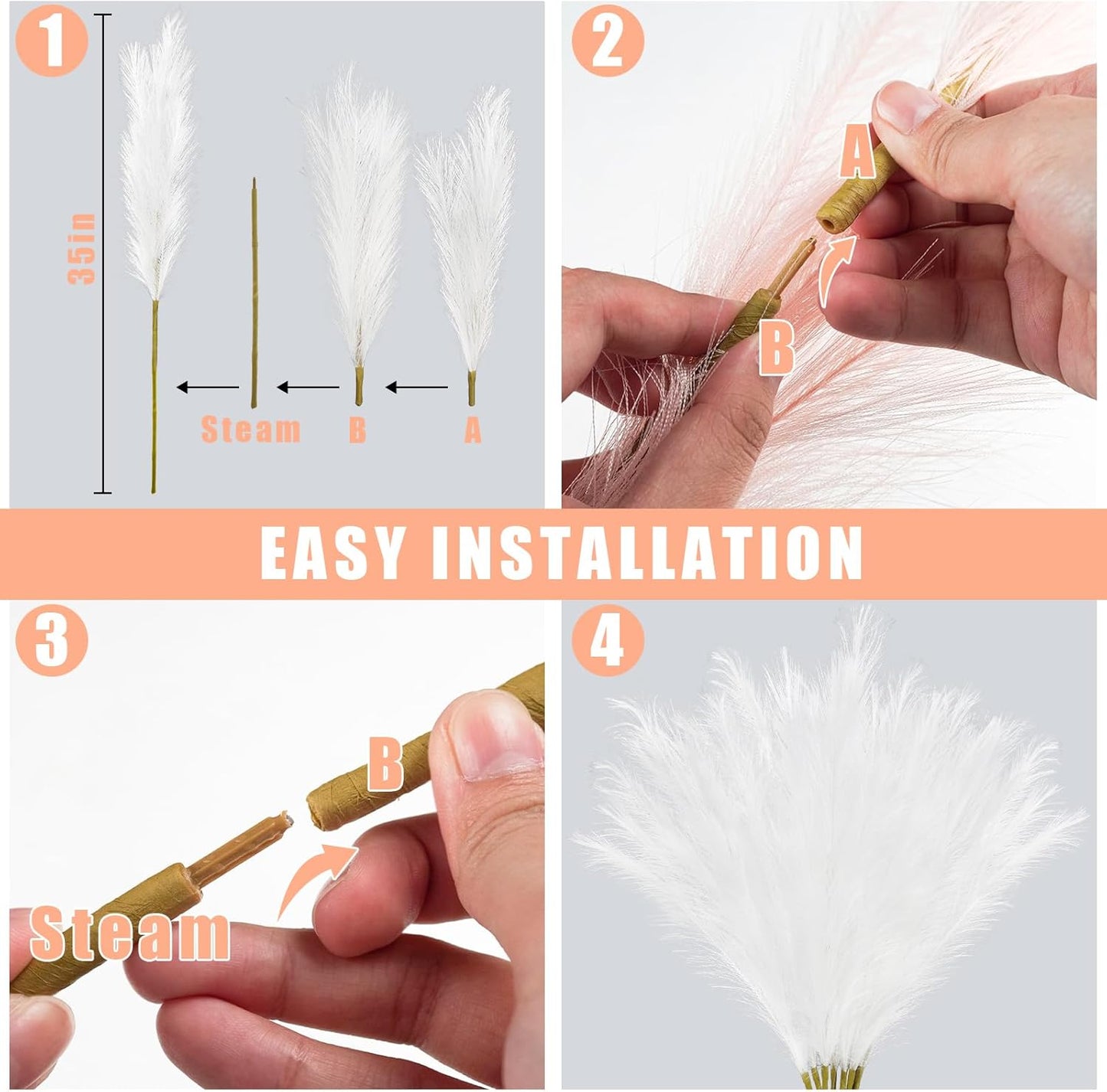 1

35in

Steam

B

A

2

A

B

EASY INSTALLATION

3

B

Steam

4