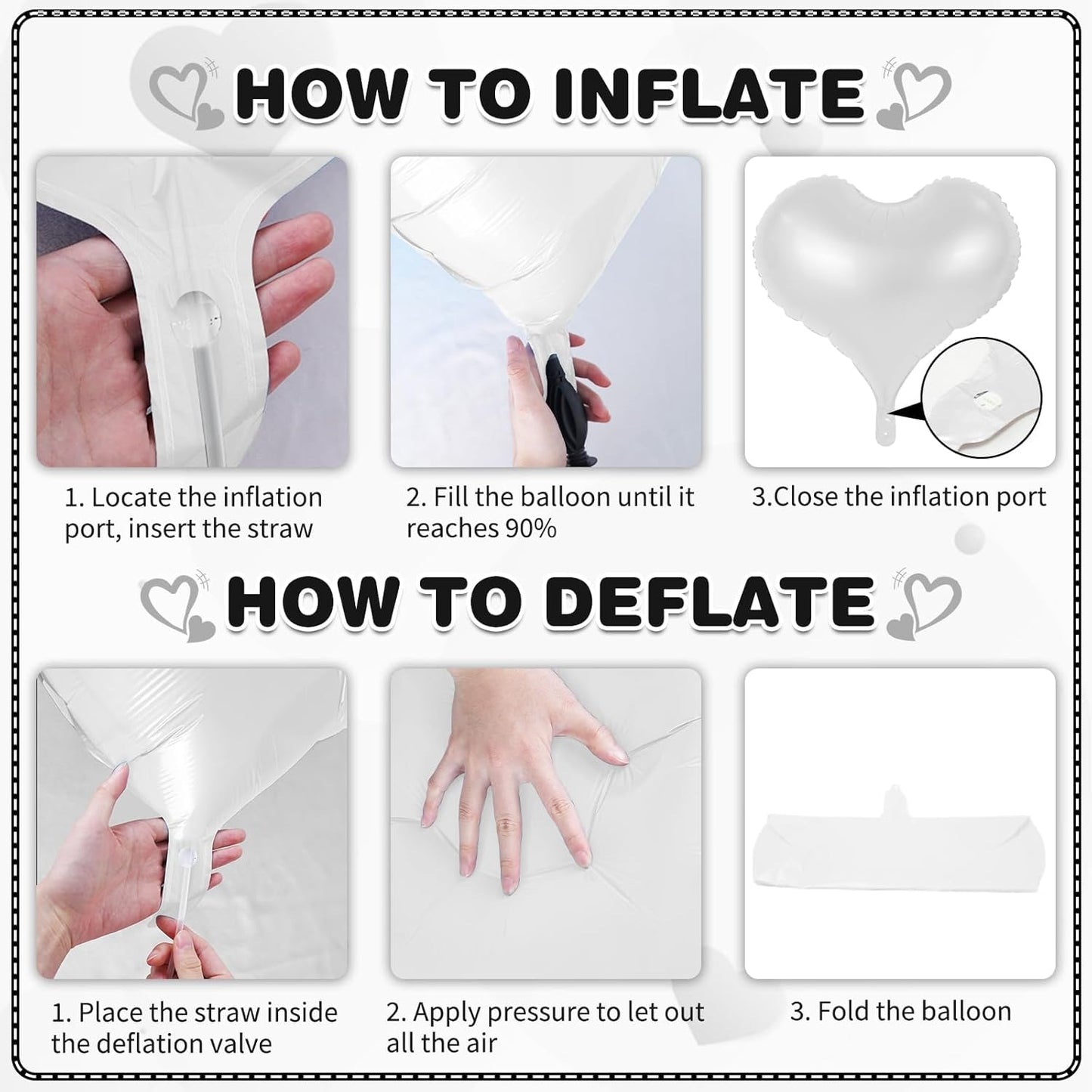 HOW TO INFLATE

1. Locate the inflation port, insert the straw

2. Fill the balloon until it reaches 90%

3.Close the inflation port

HOW TO DEFLATE

1. Place the straw inside the deflation valve

2. Apply pressure to let out all the air

3. Fold the balloon