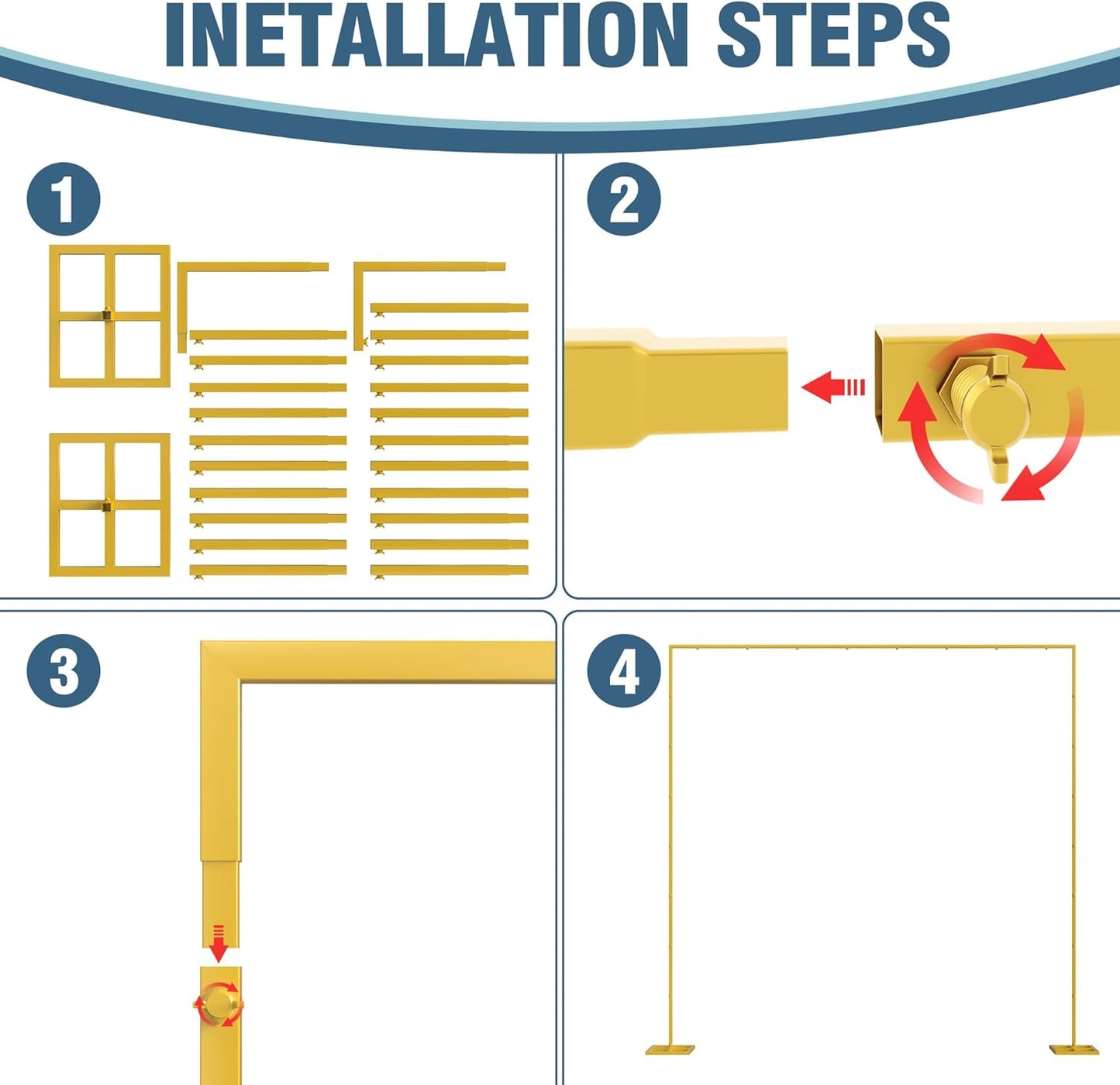 INETALLATION STEPS

1

2

3

4