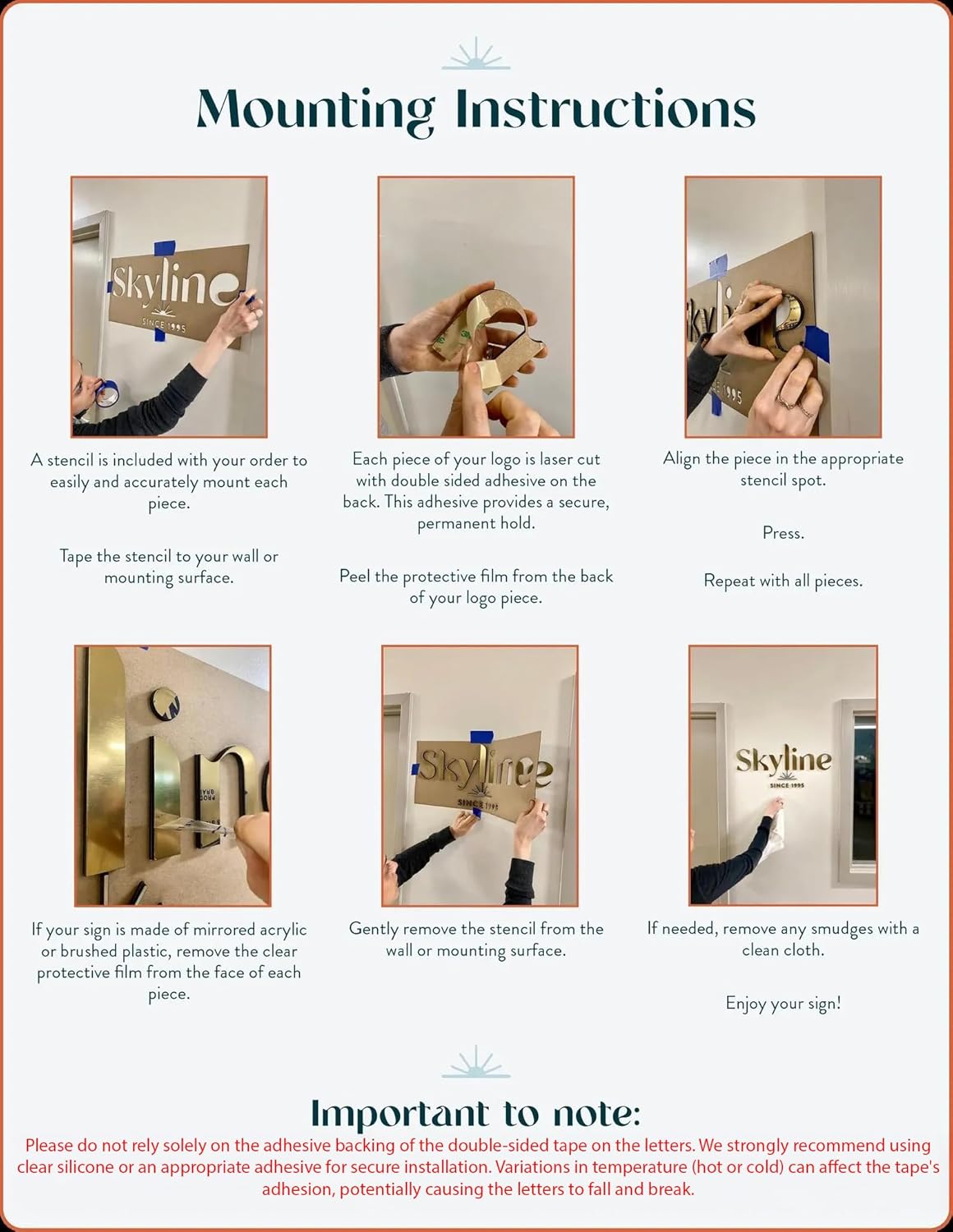 Mounting Instructions

Skyline
SINCE 1995

A stencil is included with your order to easily and accurately mount each piece.

Tape the stencil to your wall or mounting surface.

Each piece of your logo is laser cut with double sided adhesive on the back. This adhesive provides a secure, permanent hold.

Peel the protective film from the back of your logo piece.

Align the piece in the appropriate stencil spot.

Press.

Repeat with all pieces.

If your sign is made of mirrored acrylic or brushed plastic, remove the clear protective film from the face of each piece.

Skyline
SINCE 1995

Gently remove the stencil from the wall or mounting surface.

Skyline
SINCE 1995

If needed, remove any smudges with a clean cloth.

Enjoy your sign!

Important to note:
Please do not rely solely on the adhesive backing of the double-sided tape on the letters. We strongly recommend using clear silicone or an appropriate adhesive for secure installation. Variations in temperature (hot or cold) can affect the tape's adhesion, potentially causing the letters to fall and break.