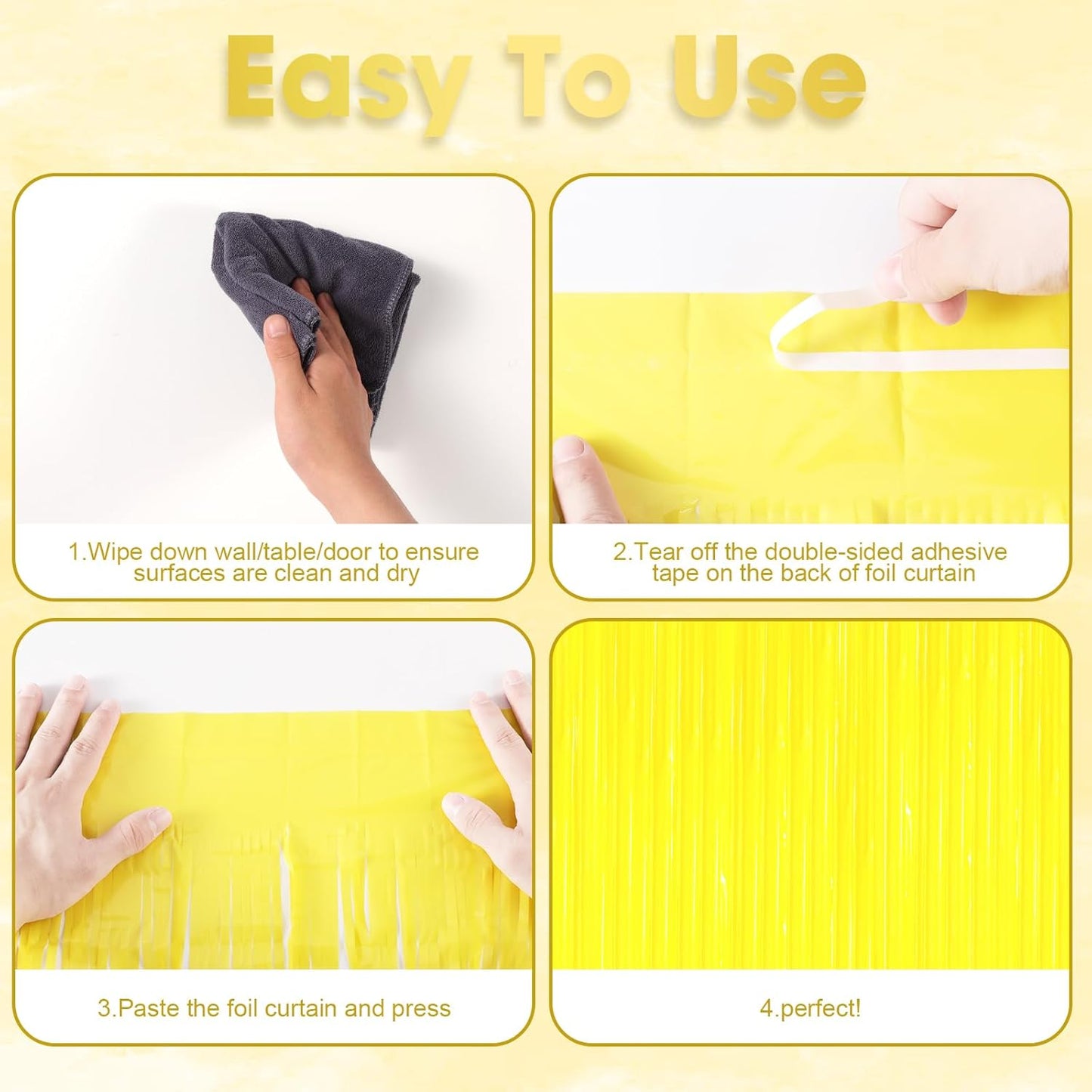 Easy To Use

1.Wipe down wall/table/door to ensure surfaces are clean and dry

2.Tear off the double-sided adhesive tape on the back of foil curtain

3.Paste the foil curtain and press

4.perfect!