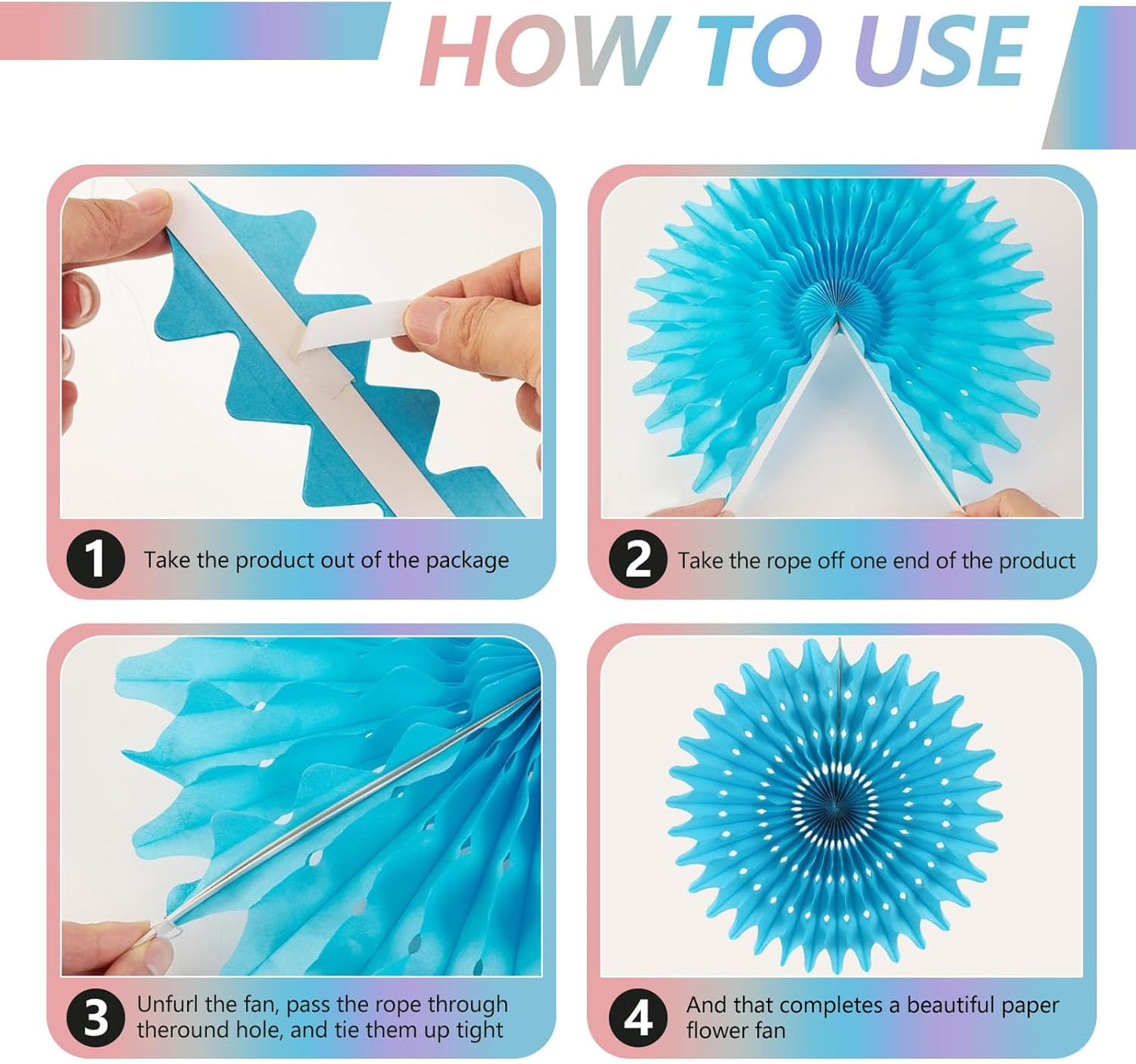 HOW TO USE

1 Take the product out of the package

2 Take the rope off one end of the product

3 Unfurl the fan, pass the rope through theround hole, and tie them up tight

4 And that completes a beautiful paper flower fan