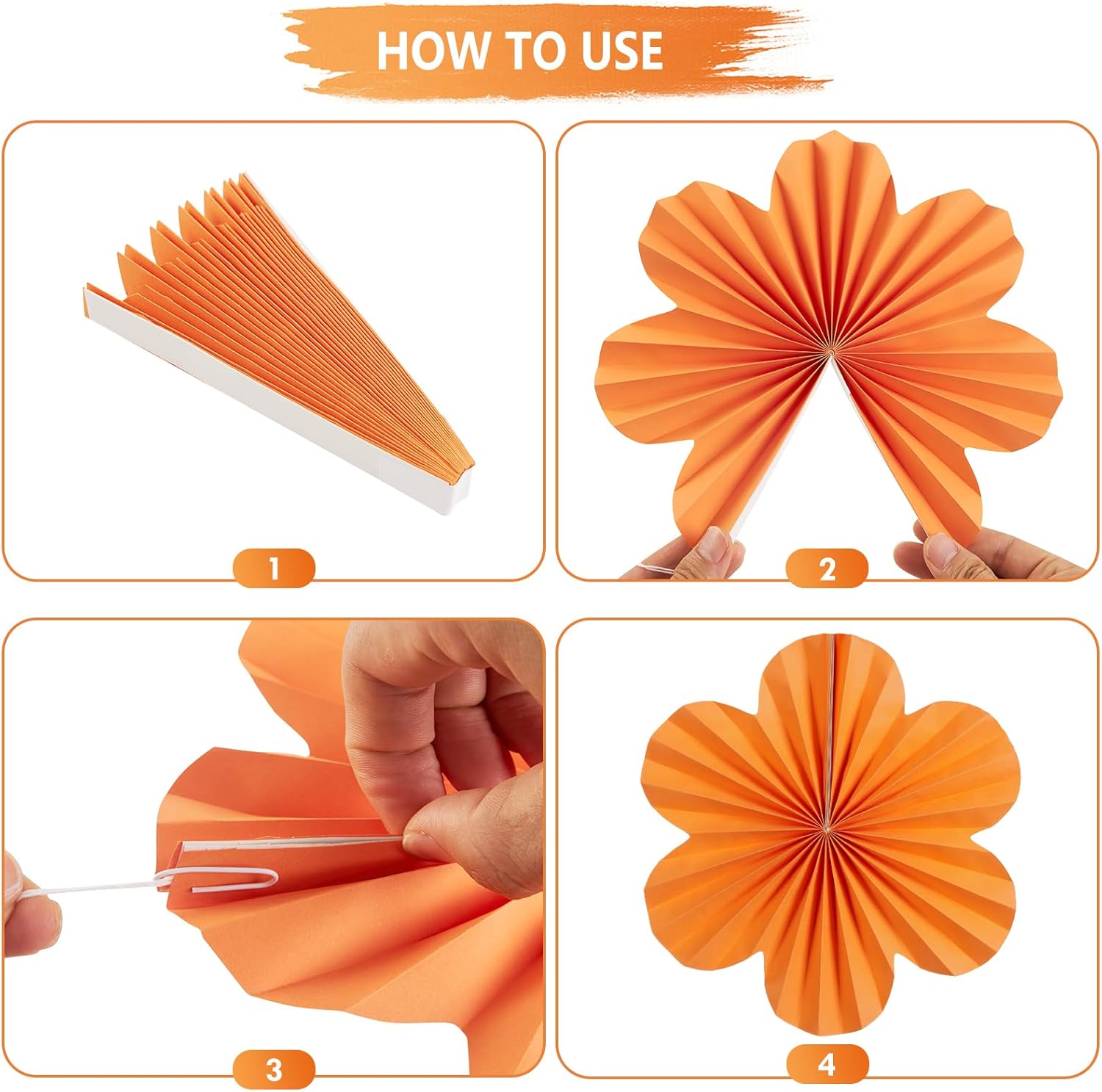 HOW TO USE

1

2

3

4