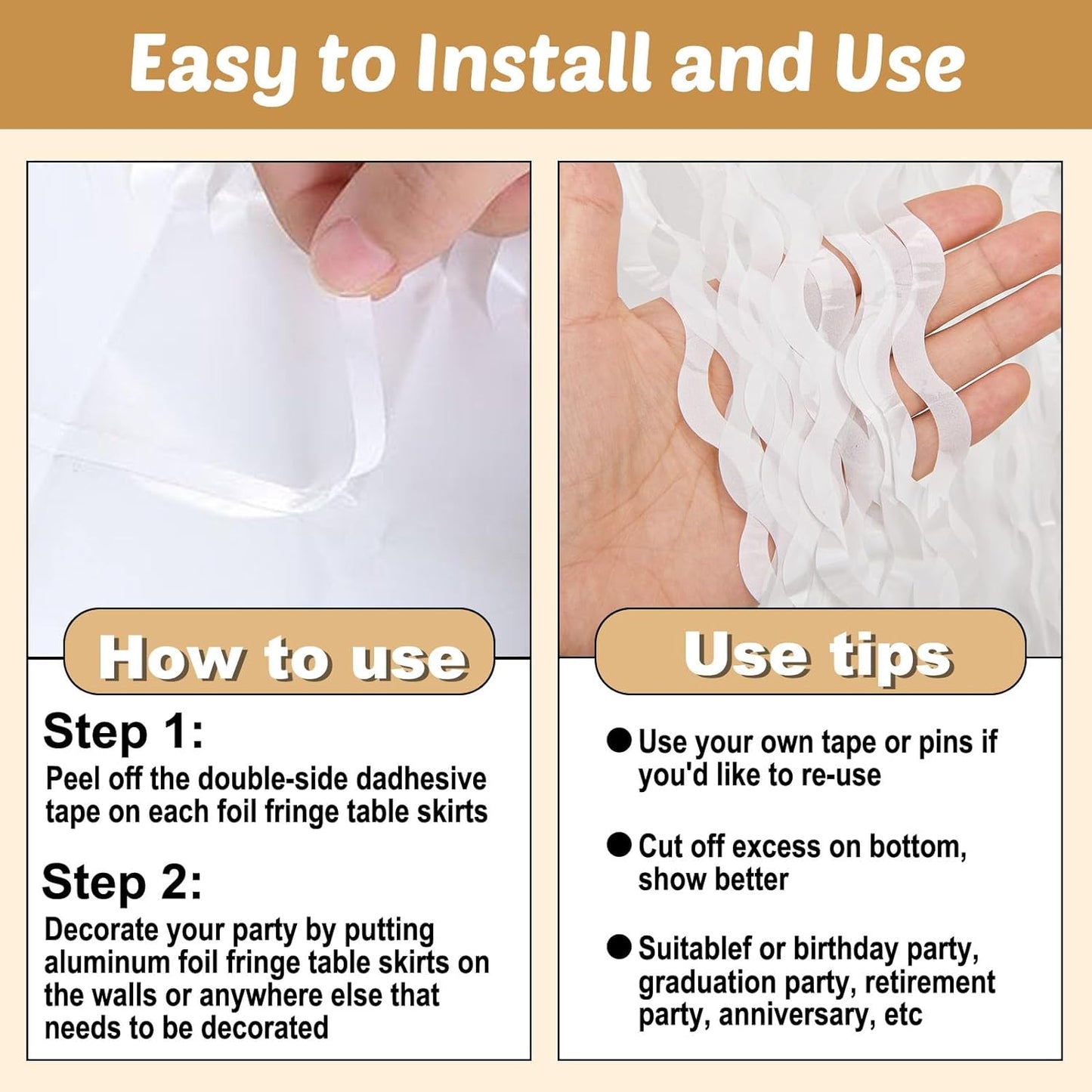 Easy to Install and Use

How to use

Step 1:
Peel off the double-side dadhesive tape on each foil fringe table skirts

Step 2:
Decorate your party by putting aluminum foil fringe table skirts on the walls or anywhere else that needs to be decorated

Use tips

● Use your own tape or pins if you'd like to re-use

● Cut off excess on bottom, show better

● Suitablef or birthday party, graduation party, retirement party, anniversary, etc