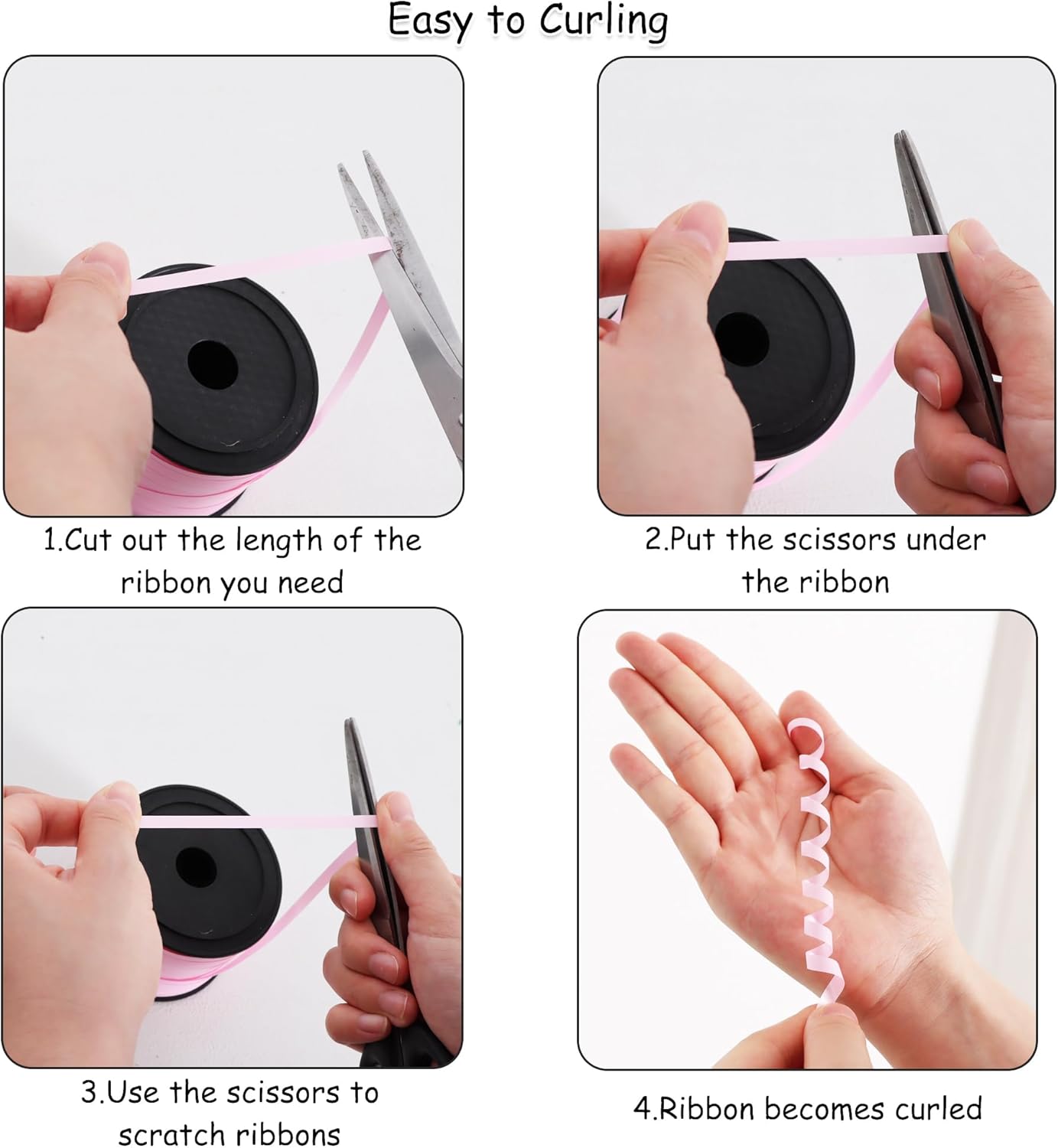 Easy to Curling

1.Cut out the length of the ribbon you need

2.Put the scissors under the ribbon

3.Use the scissors to scratch ribbons

4.Ribbon becomes curled