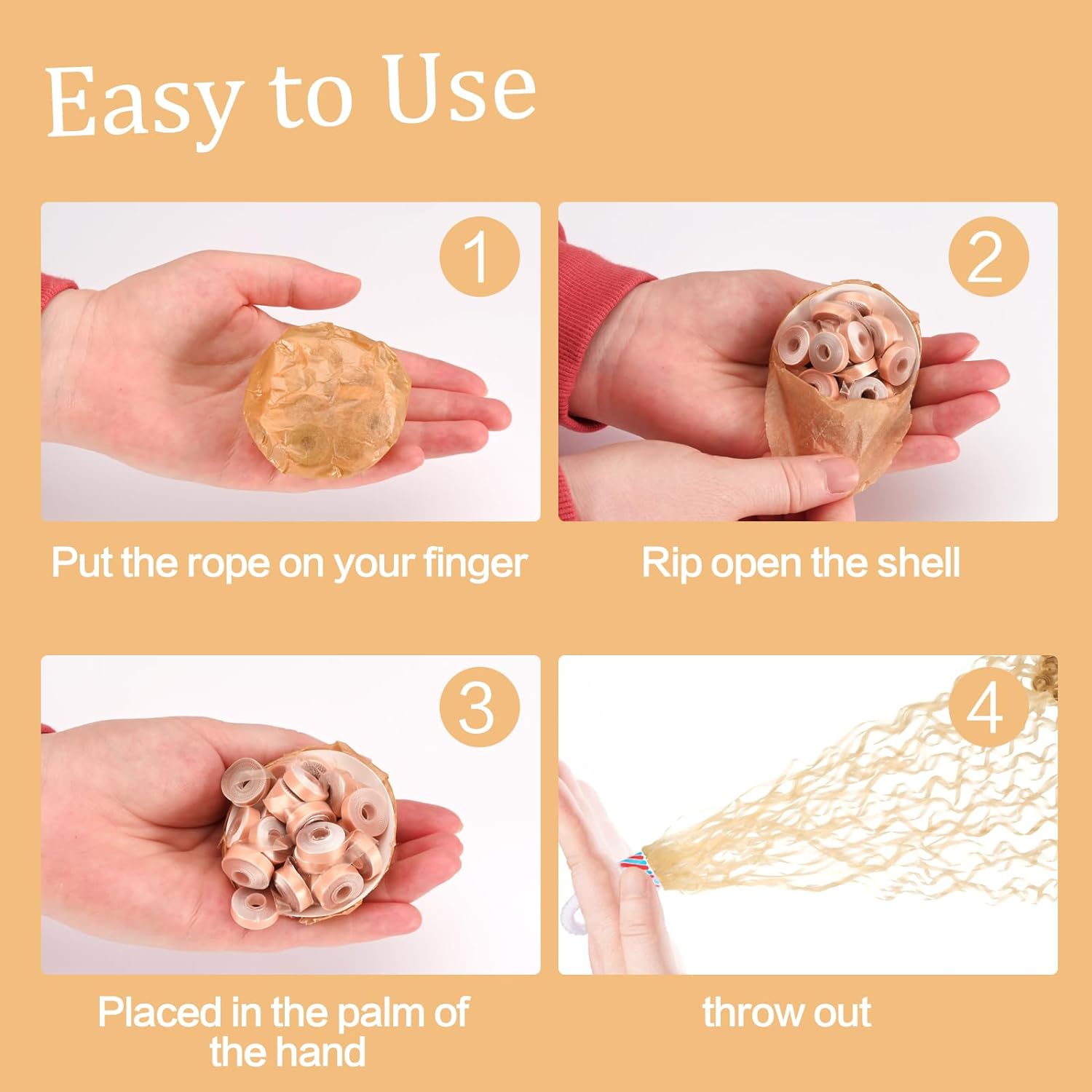 Easy to Use

1

Put the rope on your finger

2

Rip open the shell

3

Placed in the palm of the hand

4

throw out