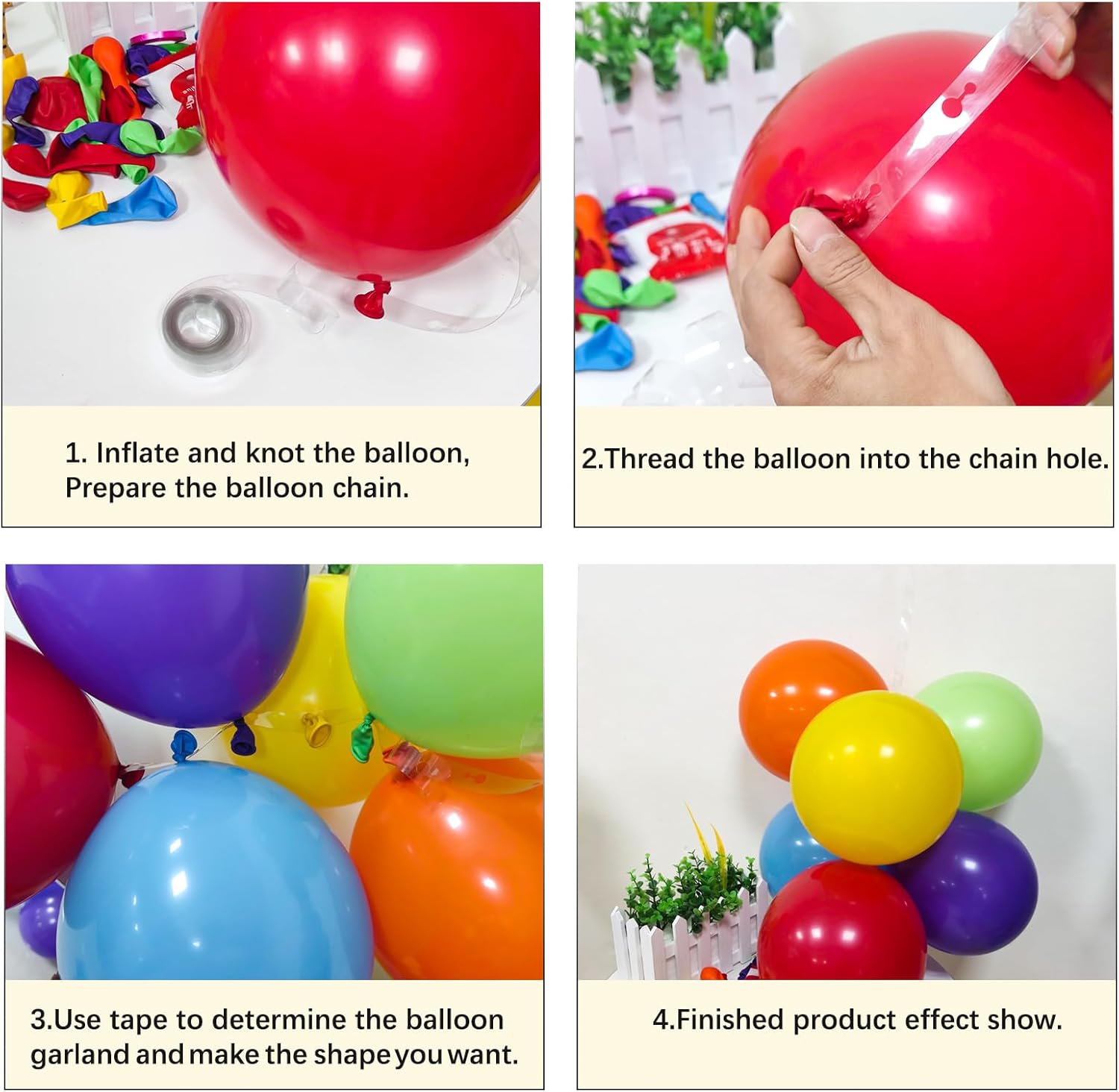 1. Inflate and knot the balloon, Prepare the balloon chain.

2.Thread the balloon into the chain hole.

3.Use tape to determine the balloon garland and make the shape you want.

4.Finished product effect show.